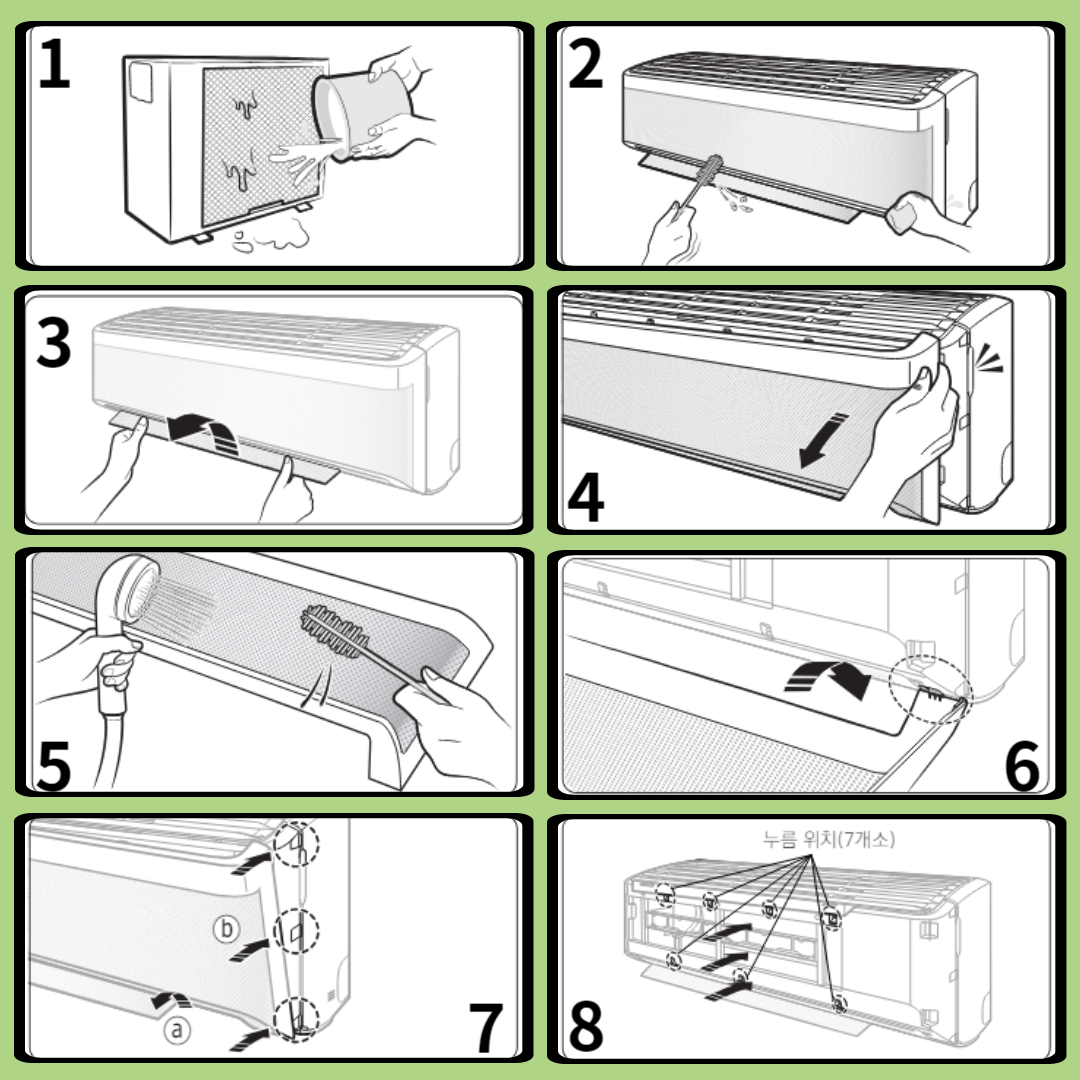 1

2

3

4

5

6

ⓑ

ⓐ

7

누름 위치(7개소)

8