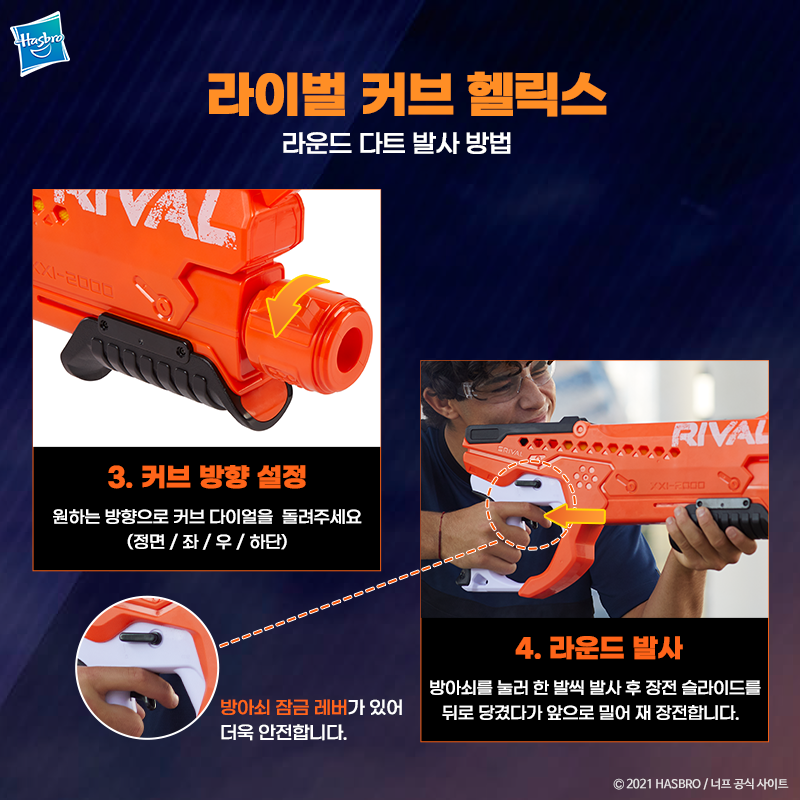 Hasbro

라이벌 커브 헬릭스

라운드 다트 발사 방법

RIVAL

XXI-2000

3. 커브 방향 설정

원하는 방향으로 커브 다이얼을 돌려주세요 (정면 / 좌 / 우 / 하단)

RIVAL

XXI-2000

4. 라운드 발사

방아쇠를 눌러 한 발씩 발사 후 장전 슬라이드를 뒤로 당겼다가 앞으로 밀어 재 장전합니다.

방아쇠 잠금 레버가 있어 더욱 안전합니다.

© 2021 HASBRO / 너프 공식 사이트