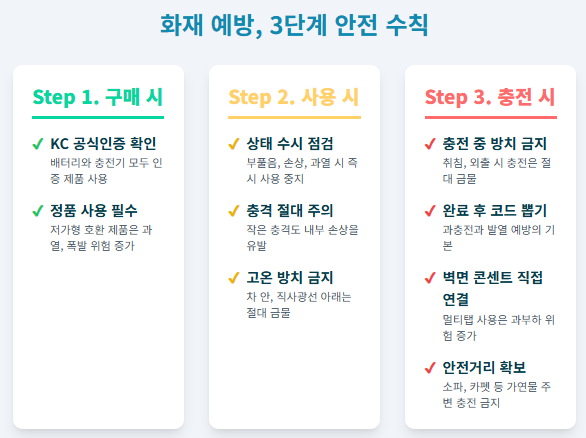 화재 예방, 3단계 안전 수칙

Step 1. 구매 시

✓ KC 공식인증 확인
배터리와 충전기 모두 인증 제품 사용

✓ 정품 사용 필수
저가형 호환 제품은 과열, 폭발 위험 증가

Step 2. 사용 시

✓ 상태 수시 점검
부풀음, 손상, 과열 시 즉시 사용 중지

✓ 충격 절대 주의
작은 충격도 내부 손상을 유발

✓ 고온 방치 금지
차 안, 직사광선 아래는 절대 금물

Step 3. 충전 시

✓ 충전 중 방치 금지
취침, 외출 시 충전은 절대 금물

✓ 완료 후 코드 뽑기
과충전과 발열 예방의 기본

✓ 벽면 콘센트 직접 연결
멀티탭 사용은 과부하 위험 증가

✓ 안전거리 확보
소파, 카펫 등 가연물 주변 충전 금지