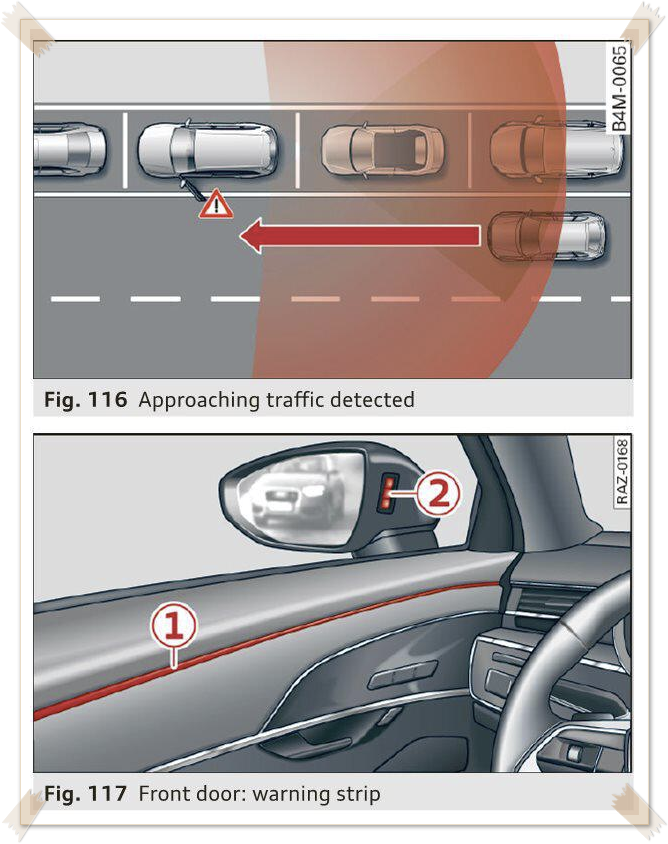 B4M-0065

Fig. 116 Approaching traffic detected

RAZ-0168

2

1

Fig. 117 Front door: warning strip