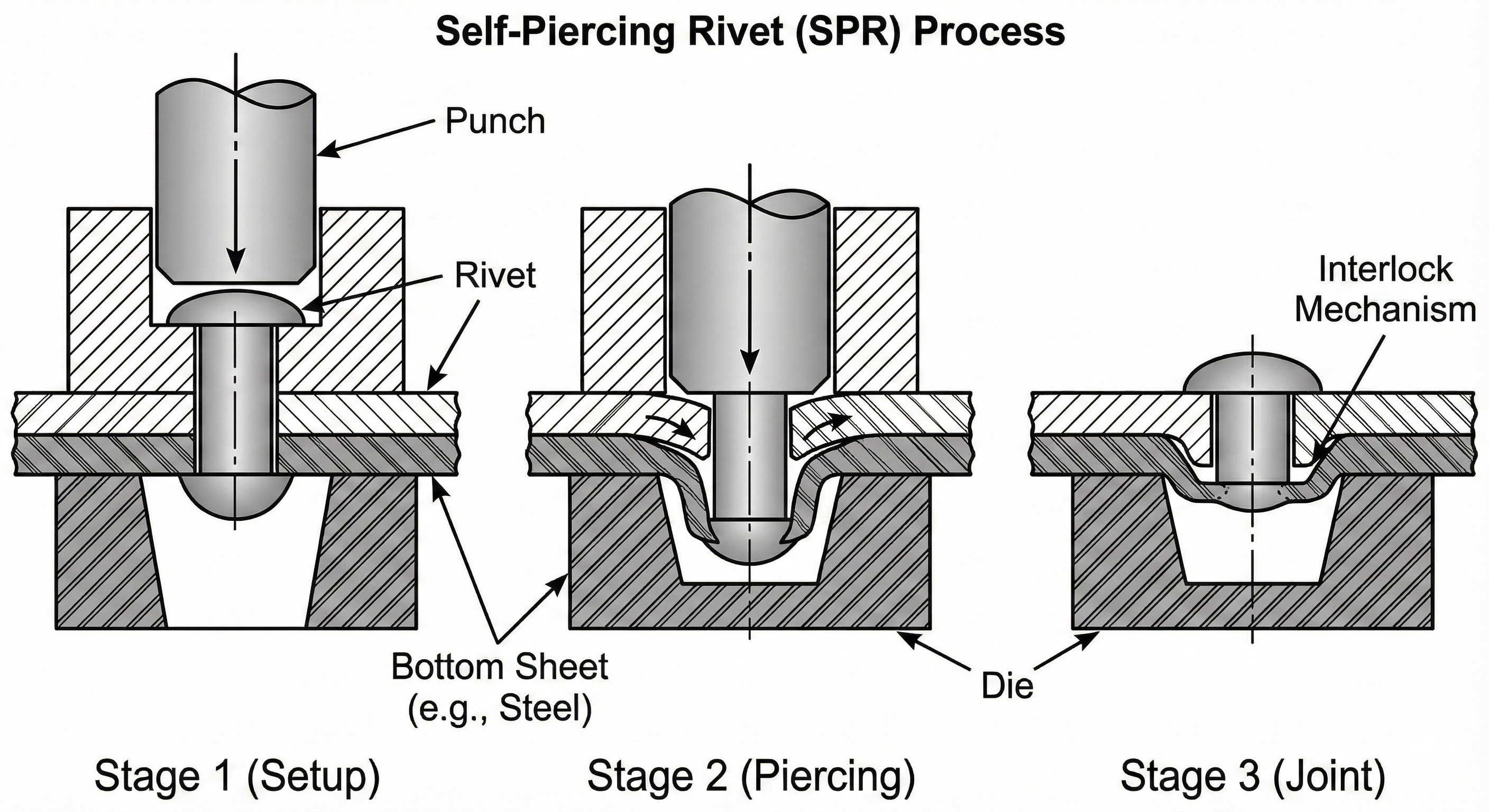 Self-Piercing Rivet (SPR) Process

Punch

Rivet

Interlock Mechanism

Bottom Sheet (e.g., Steel)

Die

Stage 1 (Setup)

Stage 2 (Piercing)

Stage 3 (Joint)