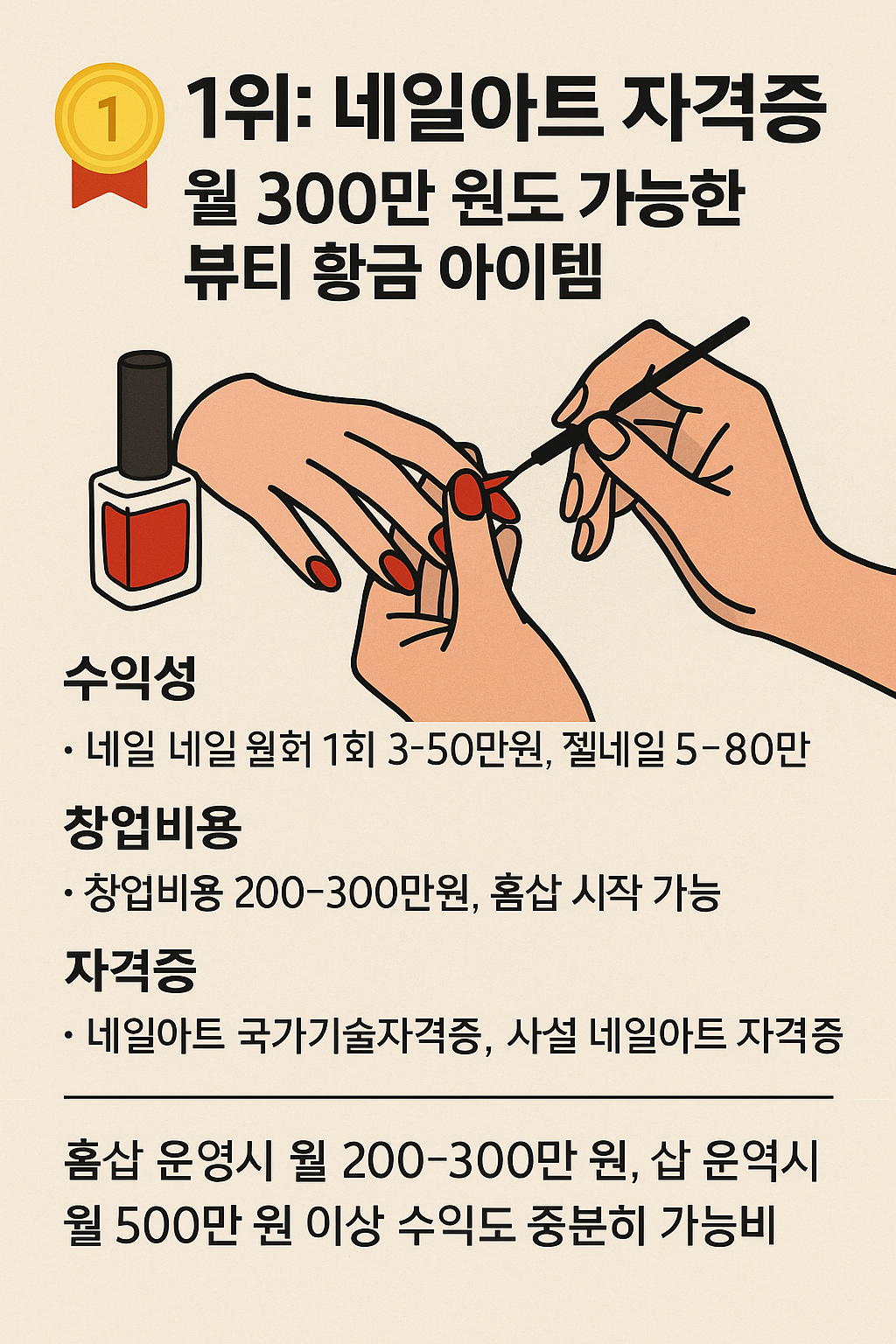 1

1위: 네일아트 자격증
월 300만 원도 가능한
뷰티 황금 아이템

수익성
• 네일 네일 월회 1회 3-50만원, 젤네일 5-80만

창업비용
• 창업비용 200-300만원, 홈샵 시작 가능

자격증
• 네일아트 국가기술자격증, 사설 네일아트 자격증

홈샵 운영시 월 200-300만 원, 샵 운역시 월 500만 원 이상 수익도 중분히 가능비