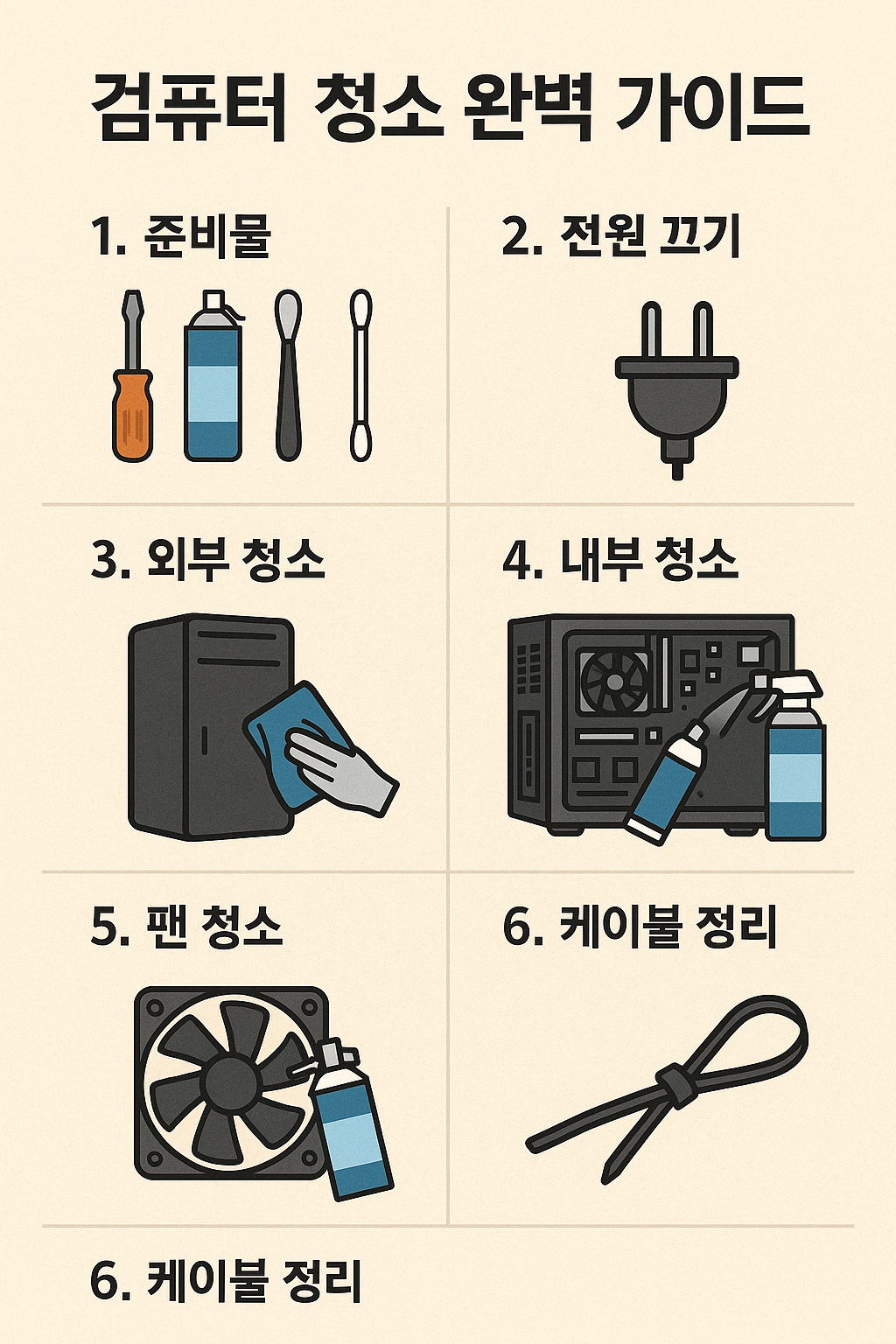 검퓨터 청소 완벽 가이드

1. 준비물

2. 전원 끄기

3. 외부 청소

4. 내부 청소

5. 팬 청소

6. 케이블 정리

6. 케이블 정리