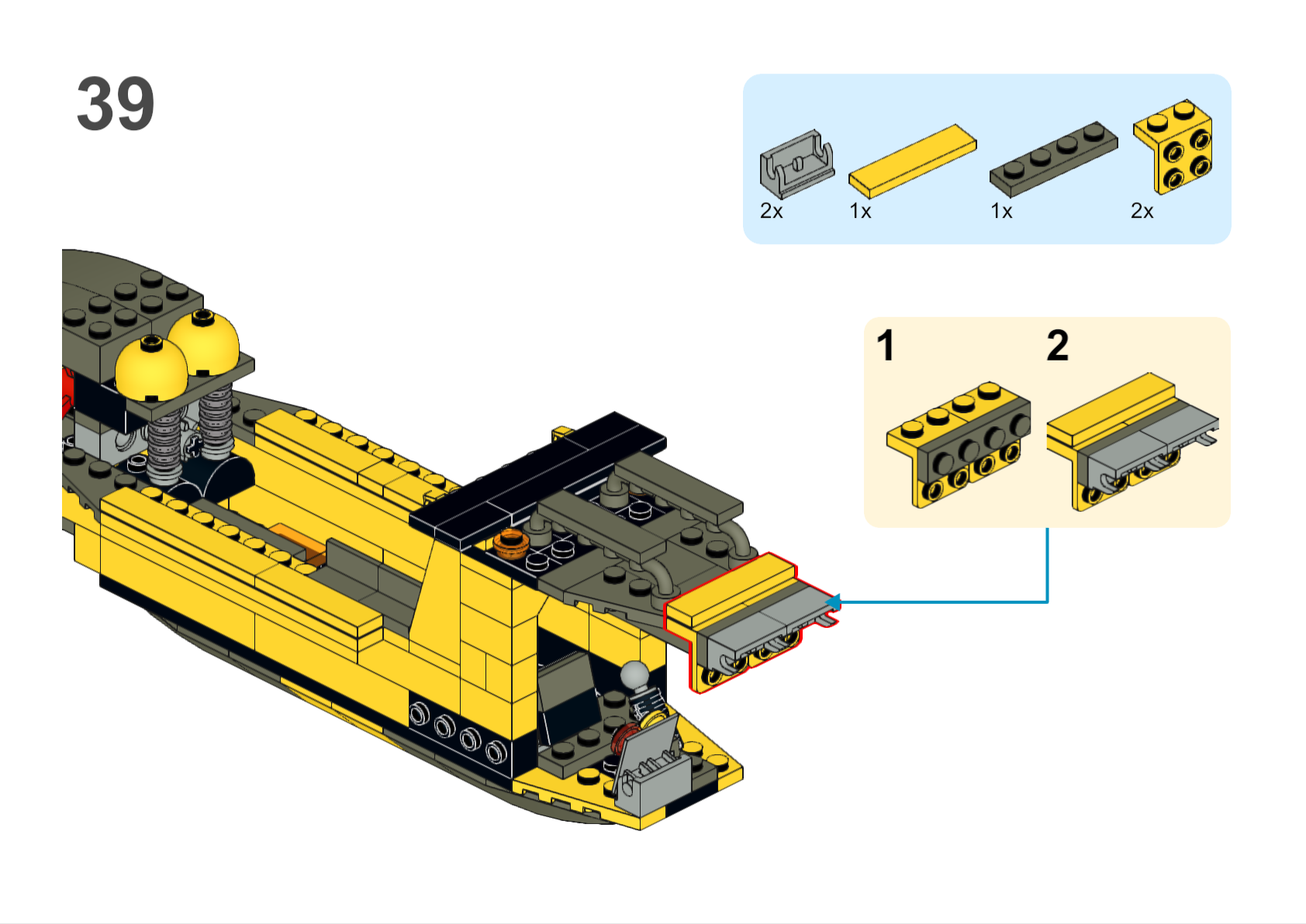 39

2x 1x 1x 2x

1 2