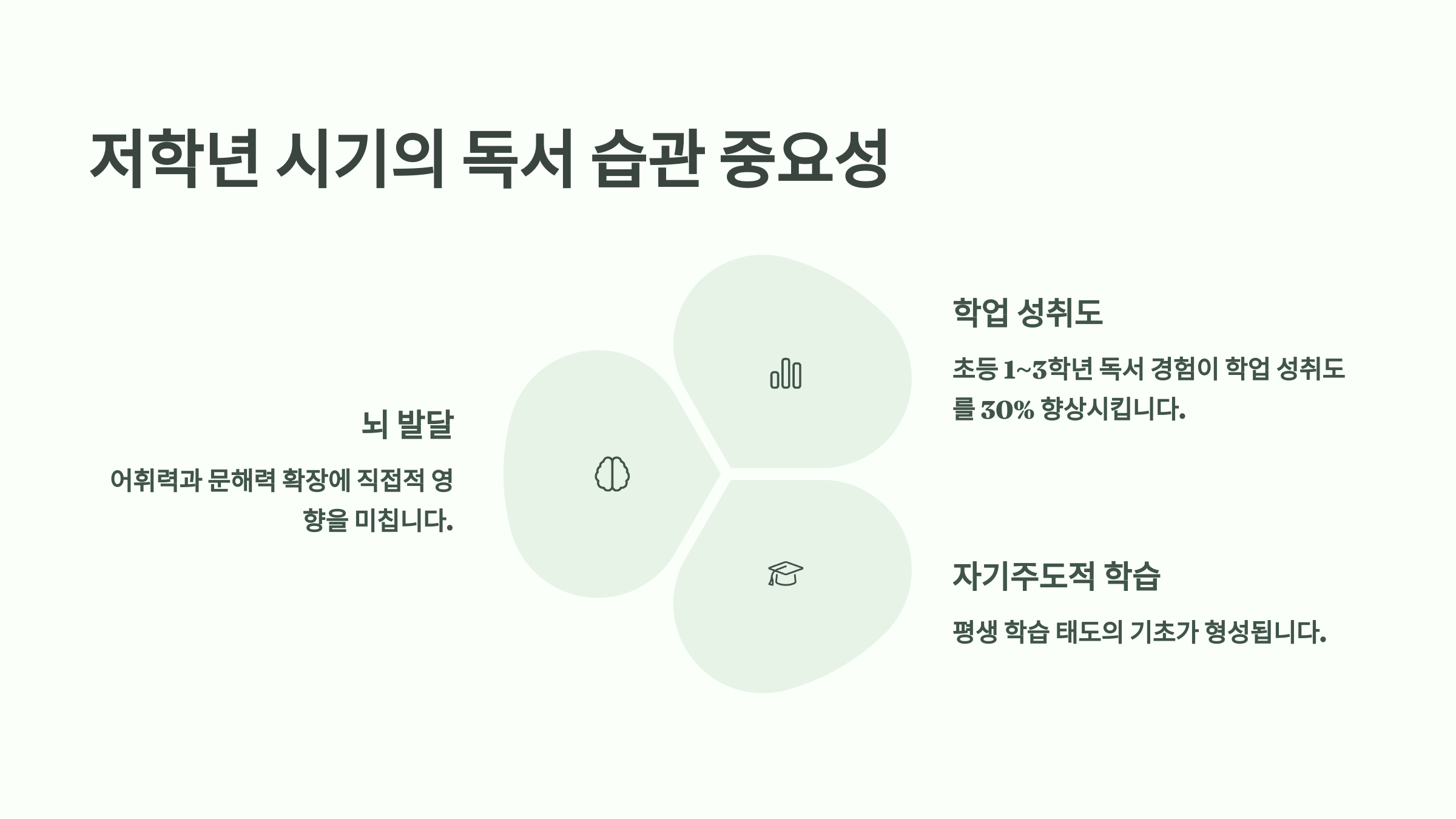 저학년 시기의 독서 습관 중요성

뇌 발달

어휘력과 문해력 확장에 직접적 영향을 미칩니다.

학업 성취도

초등 1~3학년 독서 경험이 학업 성취도를 30% 향상시킵니다.

자기주도적 학습

평생 학습 태도의 기초가 형성됩니다.