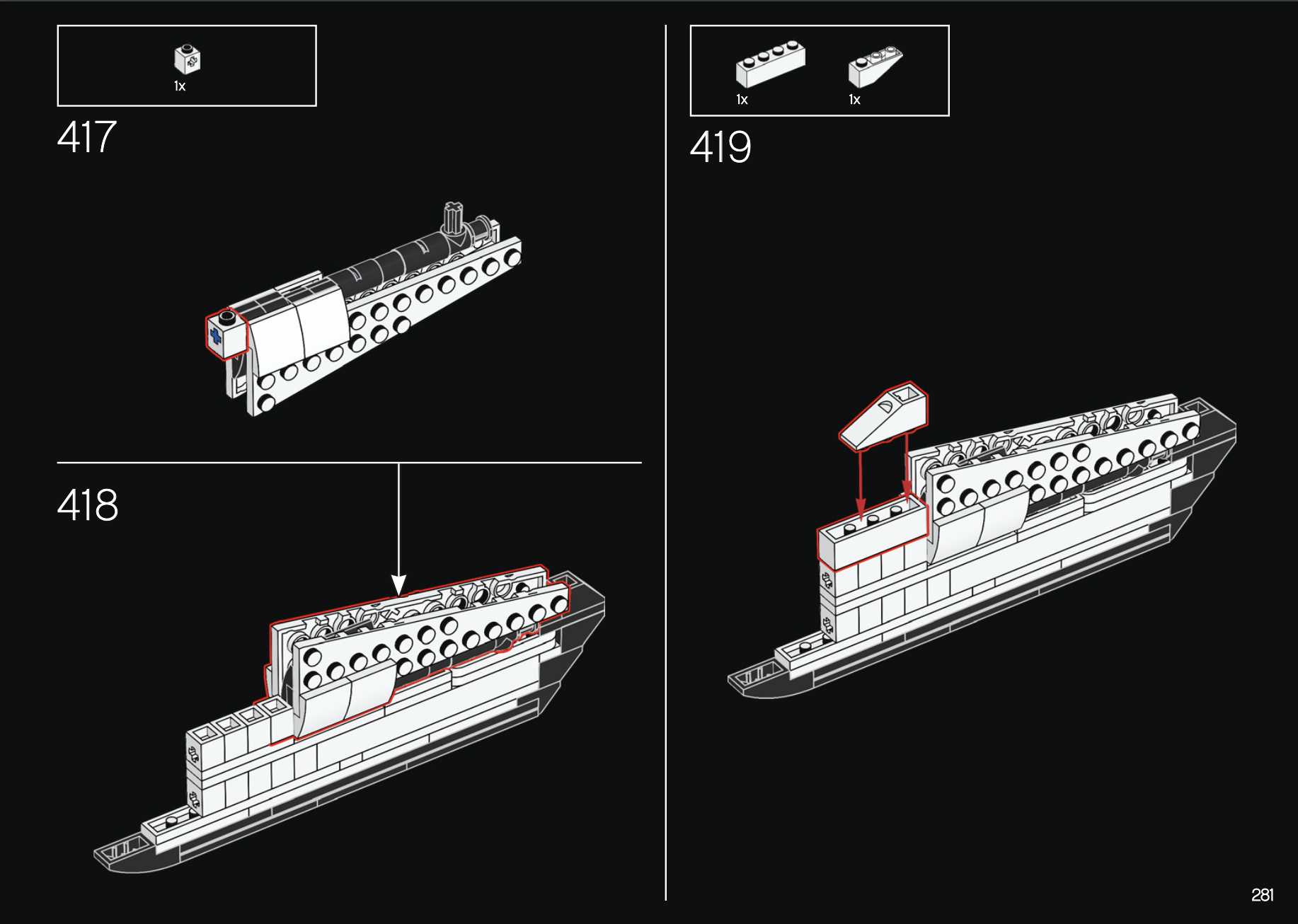 1x

417

418

1x

1x

419

281