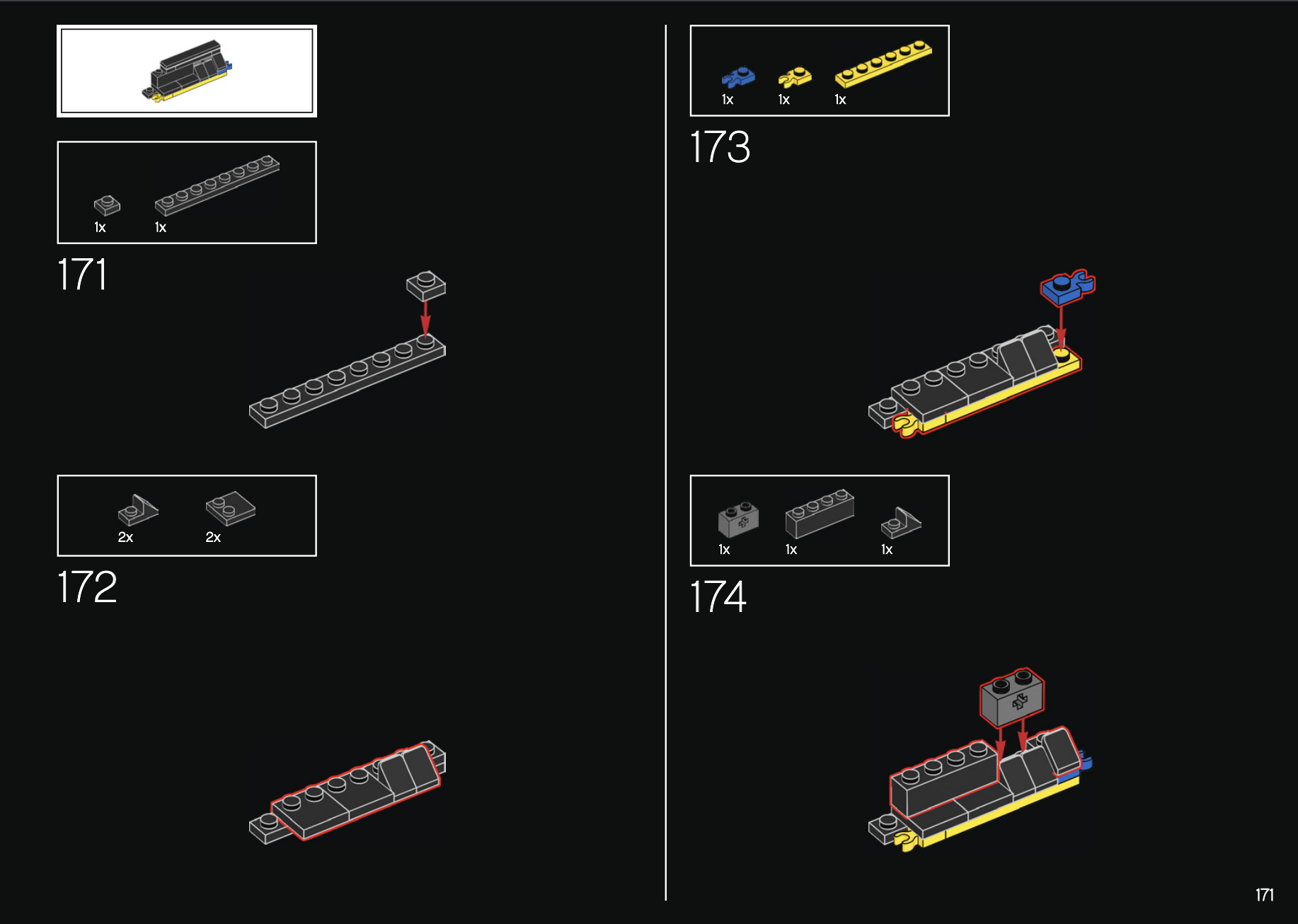 1x 1x

171

2x 2x

172

1x 1x 1x

173

1x 1x 1x

174

171