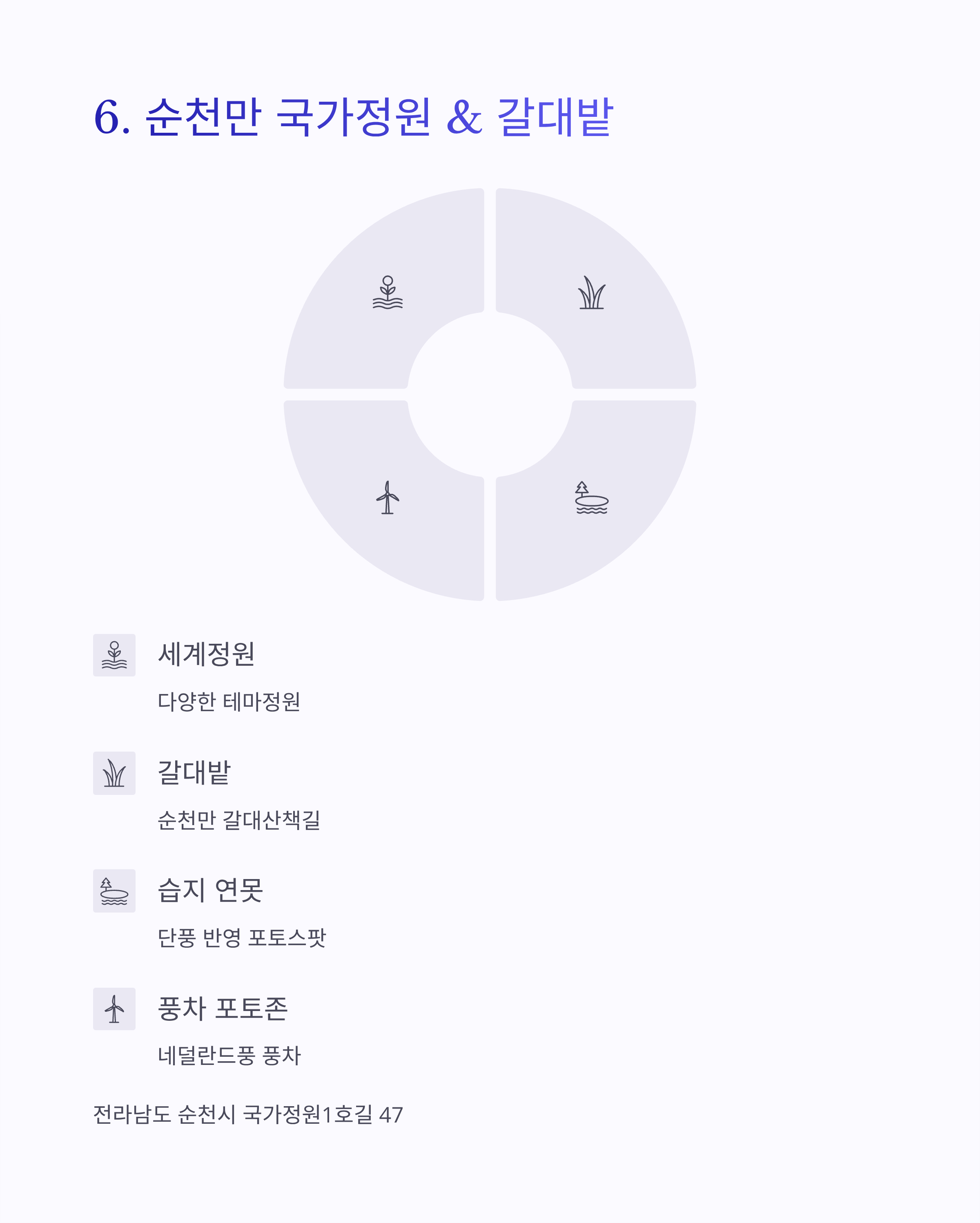 6. 순천만 국가정원 & 갈대밭

세계정원

다양한 테마정원

갈대밭

순천만 갈대산책길

습지 연못

단풍 반영 포토스팟

풍차 포토존

네덜란드풍 풍차

전라남도 순천시 국가정원1호길 47