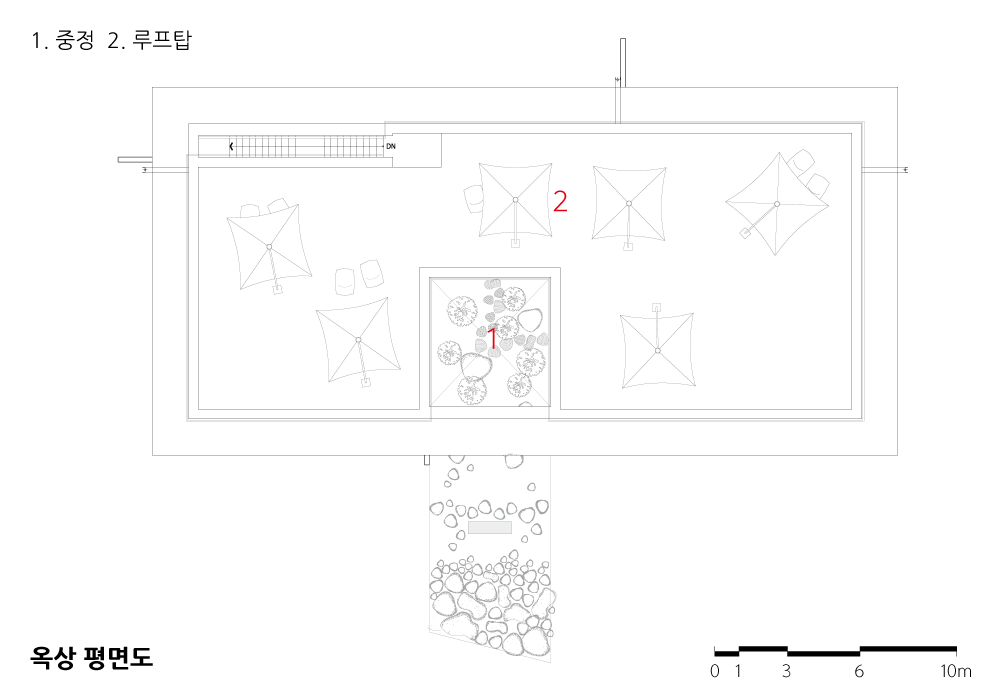 1. 중정 2. 루프탑

DN

2

1

옥상 평면도

0 1 3 6 10m