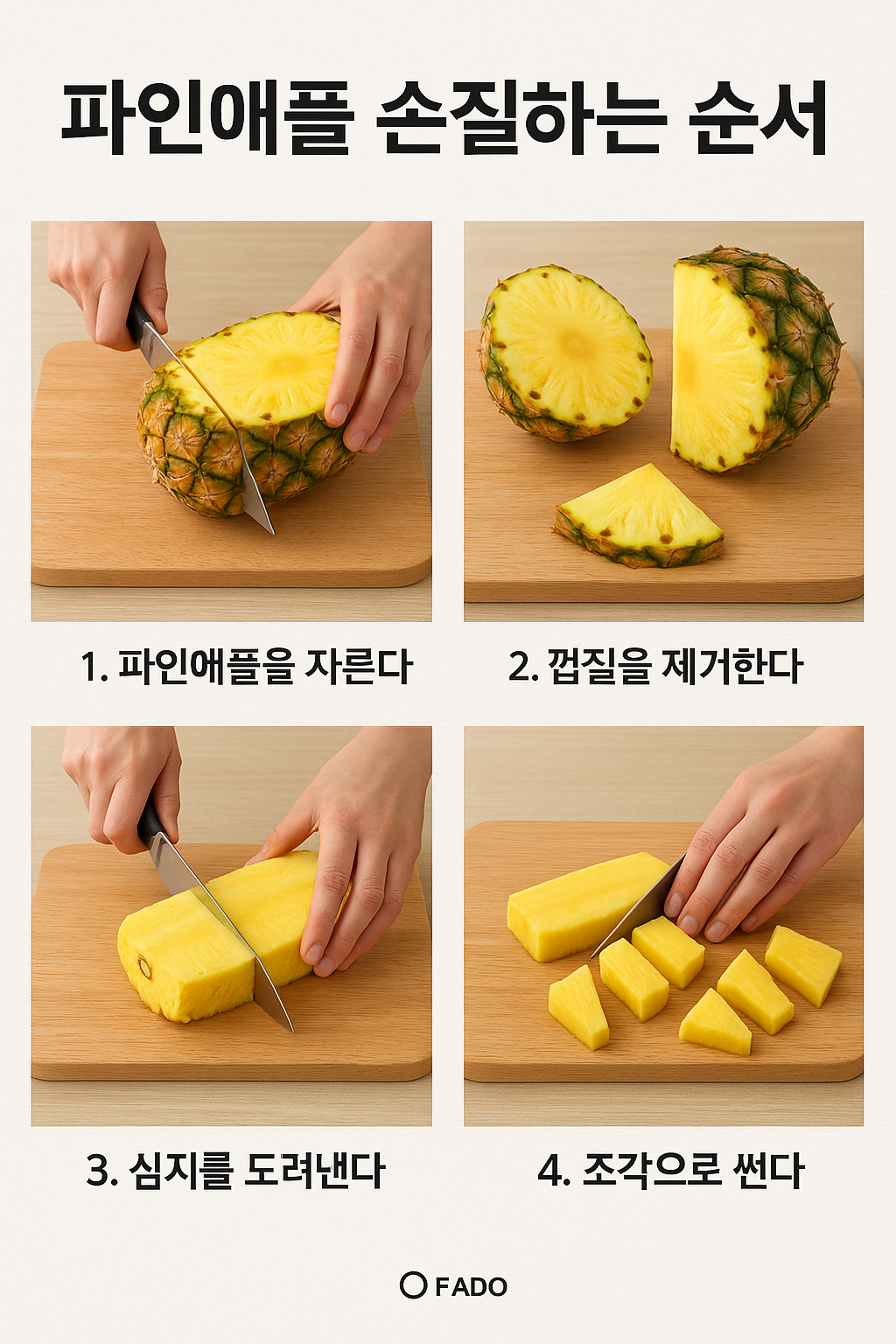 파인애플 손질하는 순서

1. 파인애플을 자른다

2. 껍질을 제거한다

3. 심지를 도려낸다

4. 조각으로 썬다

FADO