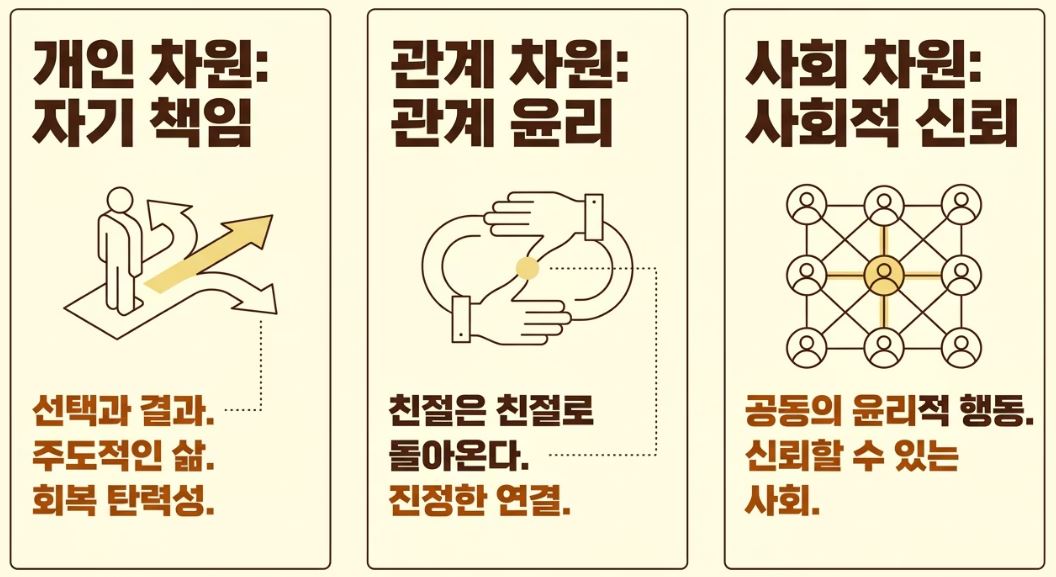 개인 차원: 자기 책임

선택과 결과.
주도적인 삶.
회복 탄력성.

관계 차원: 관계 윤리

친절은 친절로 돌아온다.
진정한 연결.

사회 차원: 사회적 신뢰

공동의 윤리적 행동.
신뢰할 수 있는 사회.