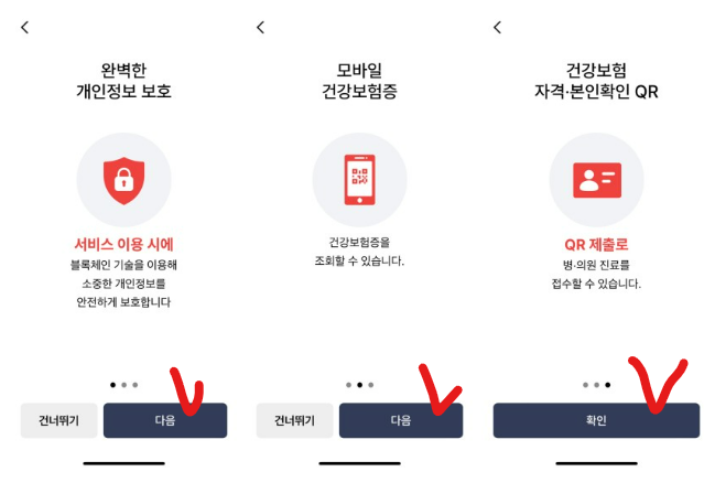 <

완벽한
개인정보 보호

서비스 이용 시에
블록체인 기술을 이용해
소중한 개인정보를
안전하게 보호합니다

건너뛰기

다음

<

모바일
건강보험증

건강보험증을
조회할 수 있습니다.

건너뛰기

다음

<

건강보험
자격·본인확인 QR

QR 제출로
병·의원 진료를
접수할 수 있습니다.

확인