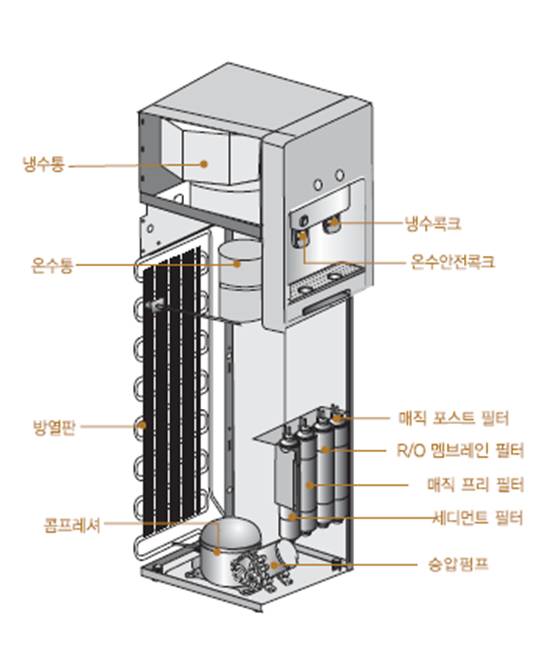 냉수통

온수통

방열판

콤프레서

냉수콕크

온수안전콕크

매직 포스트 필터

R/O 멤브레인 필터

매직 프리 필터

세디먼트 필터

승압펌프