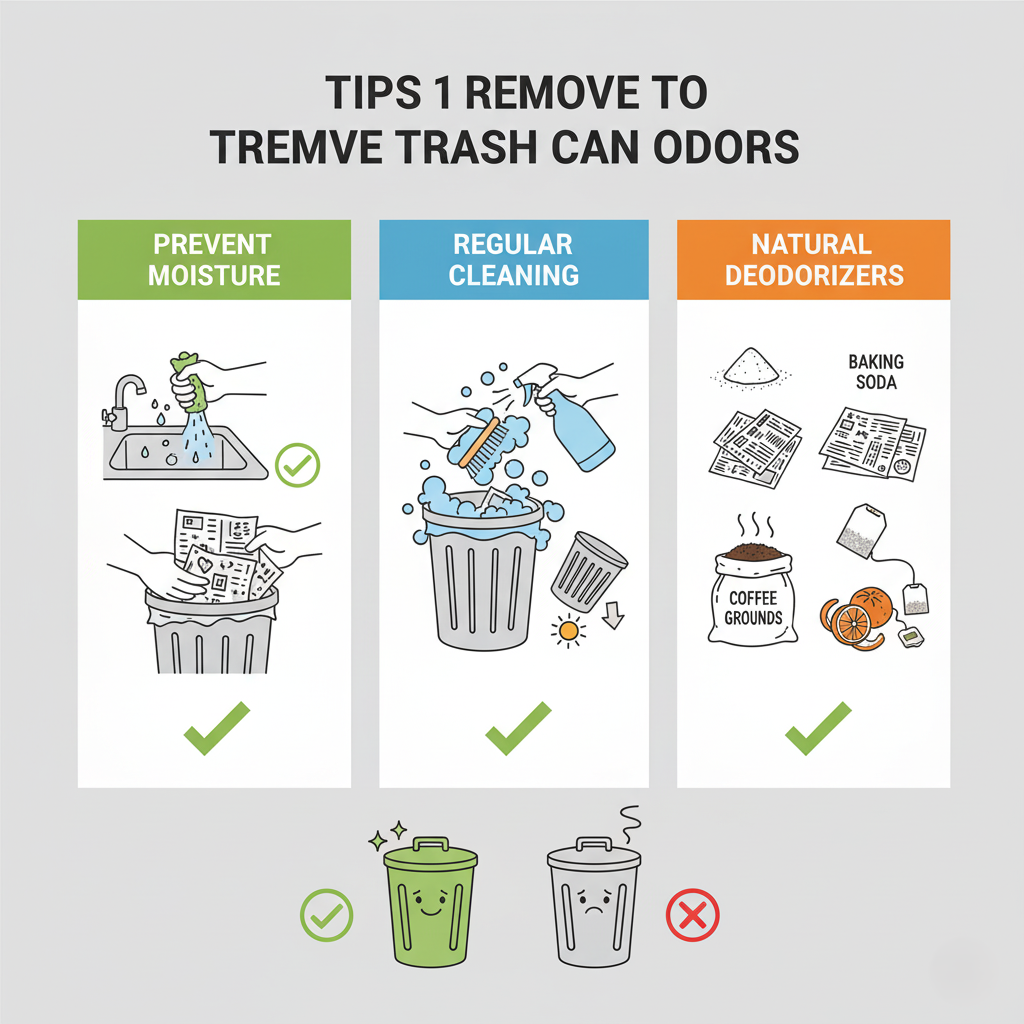 TIPS 1 REMOVE TO TREMVE TRASH CAN ODORS

PREVENT MOISTURE

REGULAR CLEANING

NATURAL DEODORIZERS

BAKING SODA

COFFEE GROUNDS