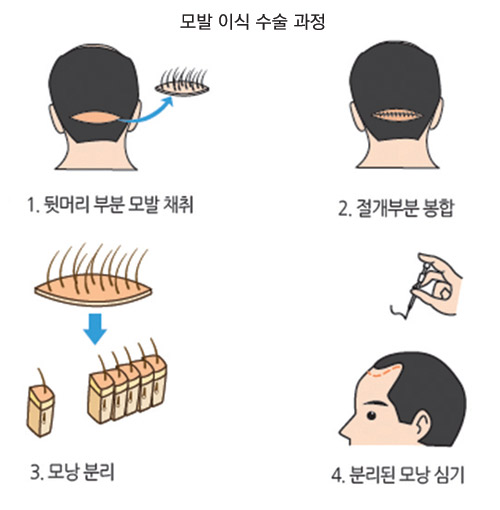 모발 이식 수술 과정

1. 뒷머리 부분 모발 채취

2. 절개부분 봉합

3. 모낭 분리

4. 분리된 모낭 심기