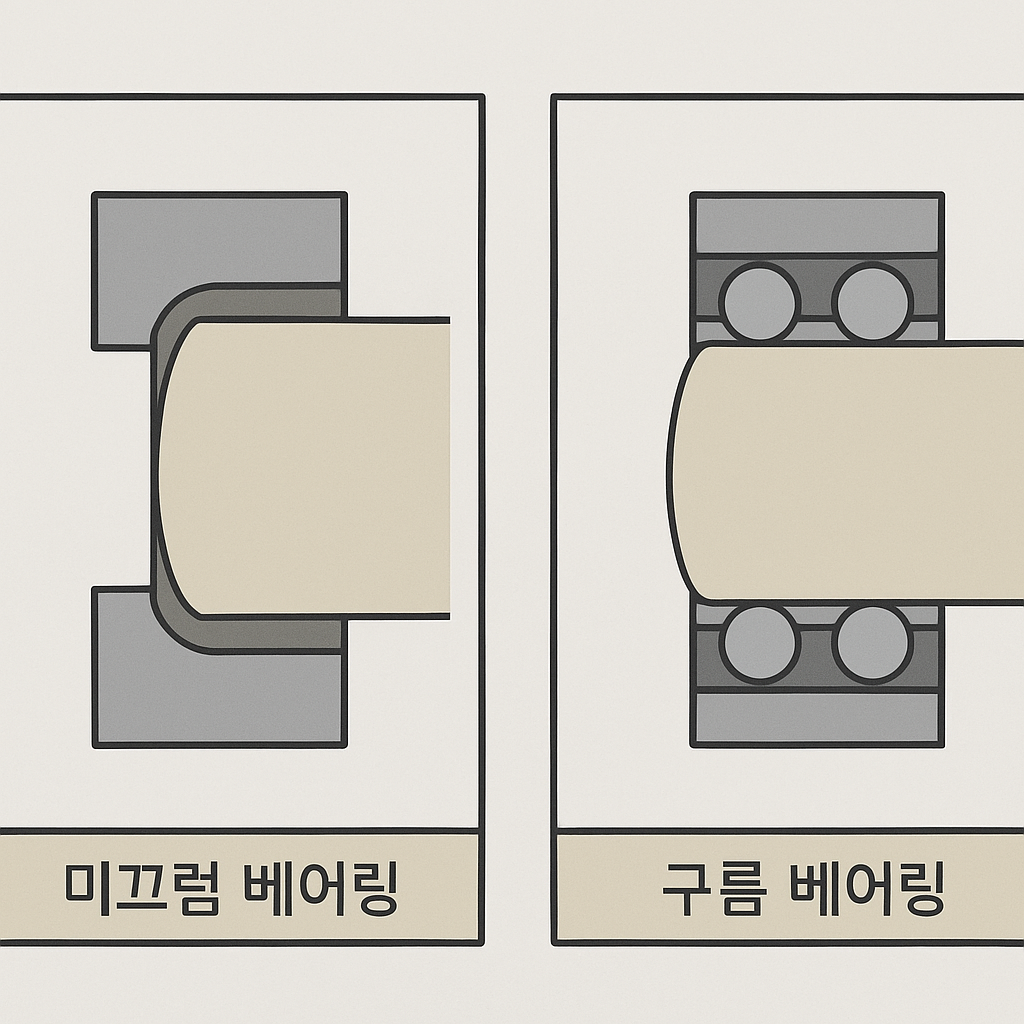 미끄럼 베어링

구름 베어링