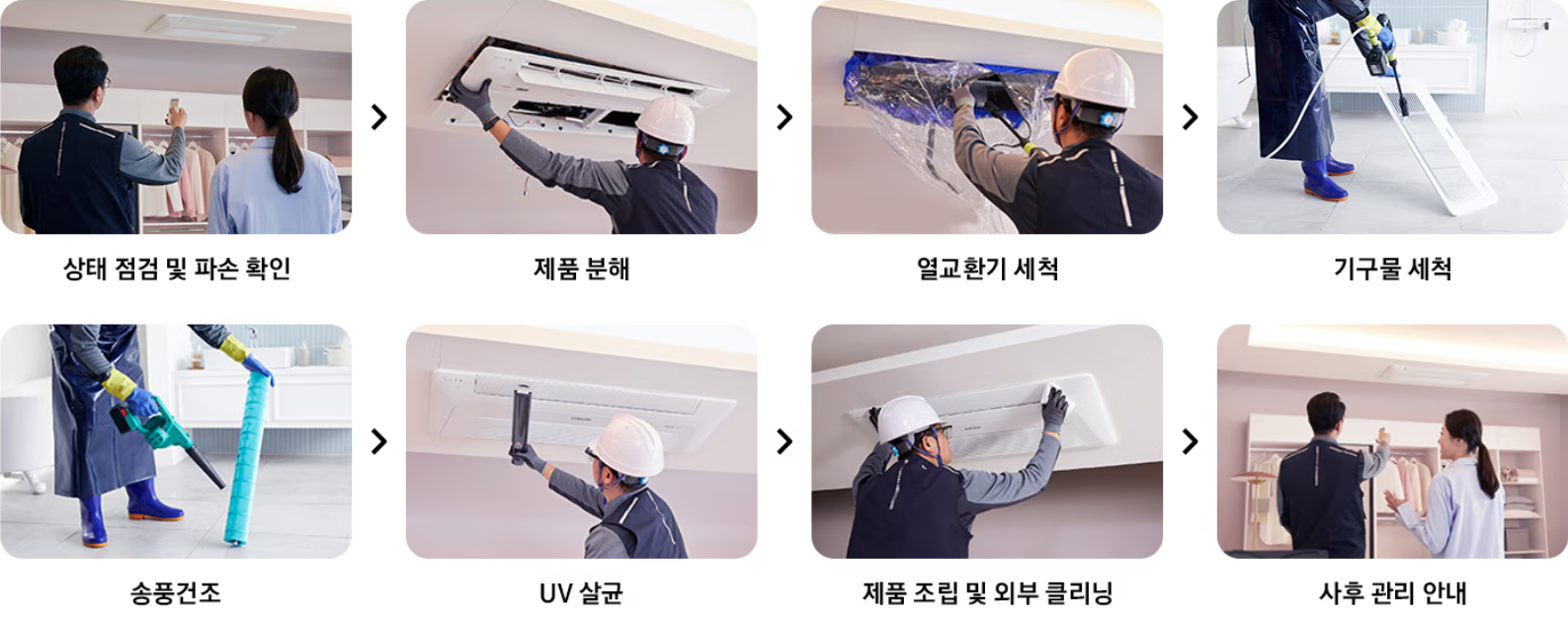 상태 점검 및 파손 확인

제품 분해

열교환기 세척

기구물 세척

송풍건조

UV 살균

제품 조립 및 외부 클리닝

사후 관리 안내