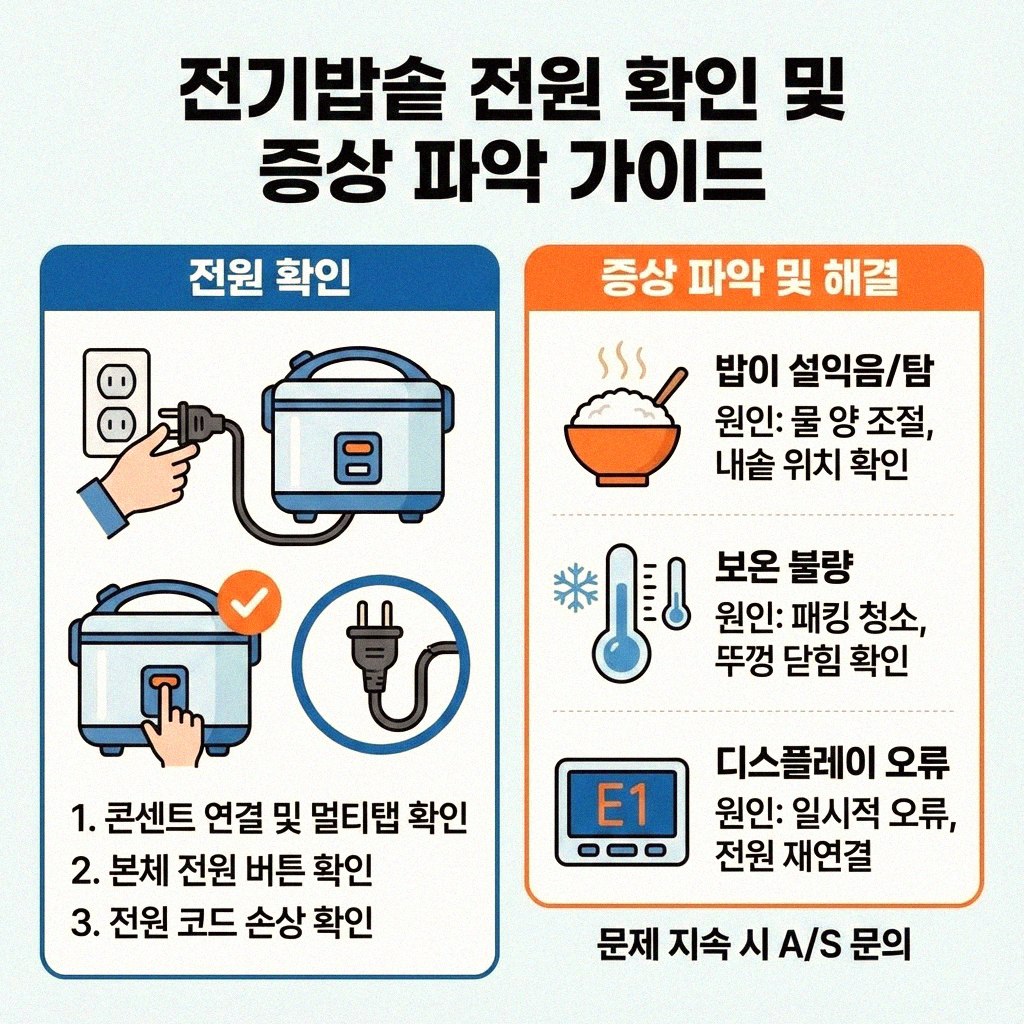 전기밥솥 전원 확인 및 증상 파악 가이드

전원 확인

1. 콘센트 연결 및 멀티탭 확인
2. 본체 전원 버튼 확인
3. 전원 코드 손상 확인

증상 파악 및 해결

밥이 설익음/탐
원인: 물 양 조절, 내솥 위치 확인

보온 불량
원인: 패킹 청소, 뚜껑 닫힘 확인

E1

디스플레이 오류
원인: 일시적 오류, 전원 재연결

문제 지속 시 A/S 문의