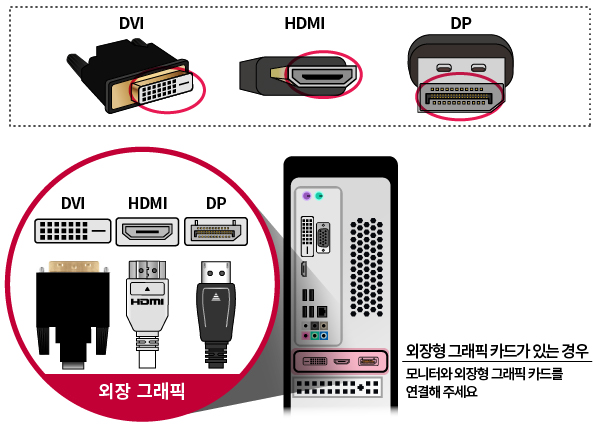 DVI
HDMI
DP

DVI
HDMI
DP

HDMI

외장 그래픽

외장형 그래픽 카드가 있는 경우
모니터와 외장형 그래픽 카드를 연결해 주세요