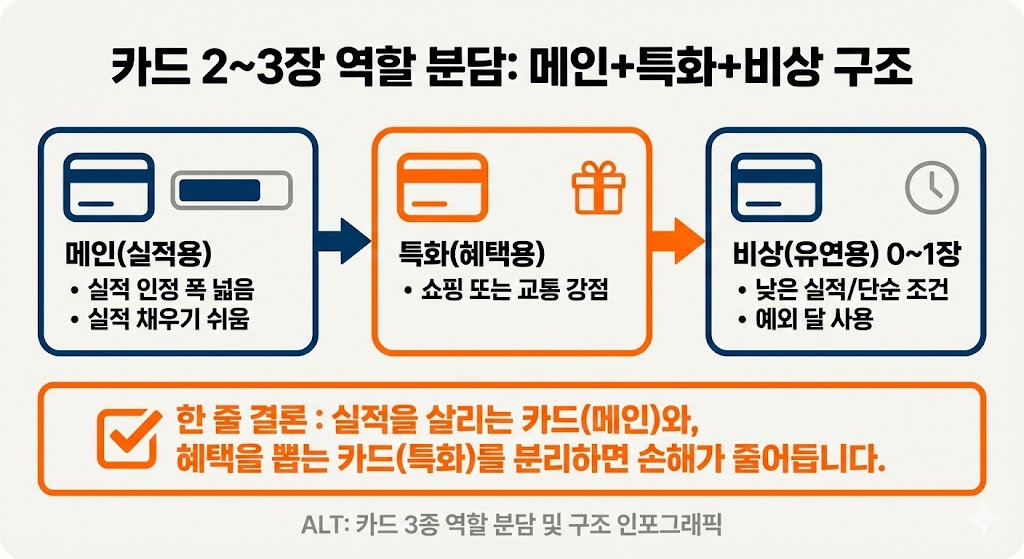 카드 2~3장 역할 분담: 메인+특화+비상 구조

메인(실적용)
• 실적 인정 폭 넓음
• 실적 채우기 쉬움

특화(혜택용)
• 쇼핑 또는 교통 강점

비상(유연용) 0~1장
• 낮은 실적/단순 조건
• 예외 달 사용

한 줄 결론 : 실적을 살리는 카드(메인)와, 혜택을 뽑는 카드(특화)를 분리하면 손해가 줄어듭니다.

ALT: 카드 3종 역할 분담 및 구조 인포그래픽