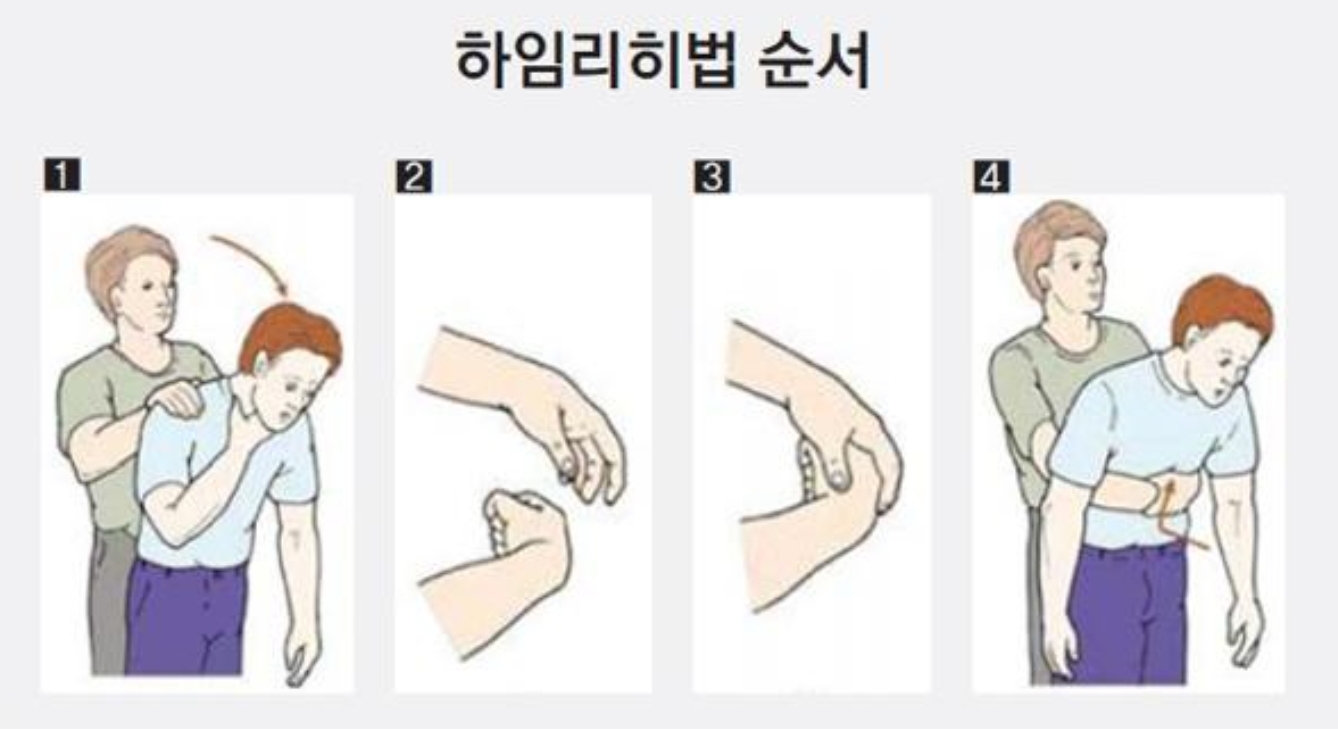 하임리히법 순서

1

2

3

4