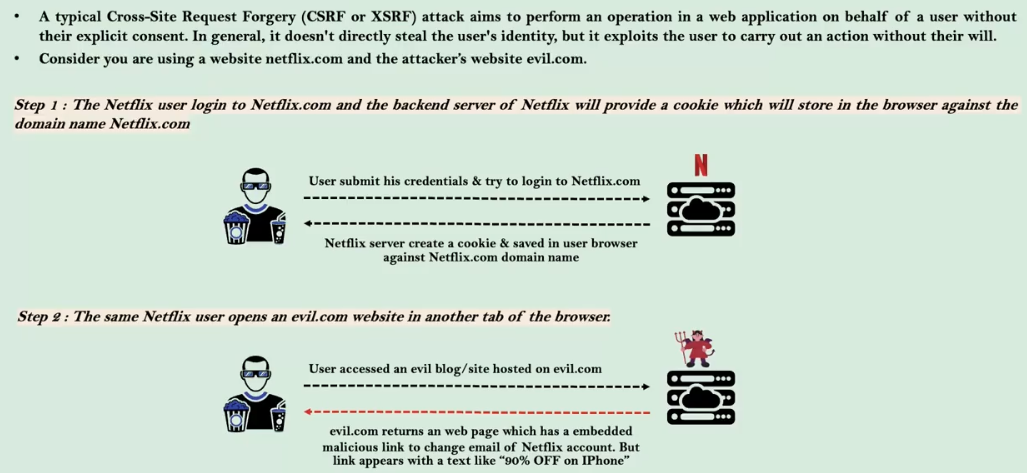 • A typical Cross-Site Request Forgery (CSRF or XSRF) attack aims to perform an operation in a web application on behalf of a user without their explicit consent. In general, it doesn't directly steal the user's identity, but it exploits the user to carry out an action without their will.
• Consider you are using a website netflix.com and the attacker's website evil.com.

Step 1 : The Netflix user login to Netflix.com and the backend server of Netflix will provide a cookie which will store in the browser against the domain name Netflix.com

User submit his credentials & try to login to Netflix.com

N

Netflix server create a cookie & saved in user browser against Netflix.com domain name

Step 2 : The same Netflix user opens an evil.com website in another tab of the browser.

User accessed an evil blog/site hosted on evil.com

evil.com returns an web page which has a embedded malicious link to change email of Netflix account. But link appears with a text like "90% OFF on IPhone"