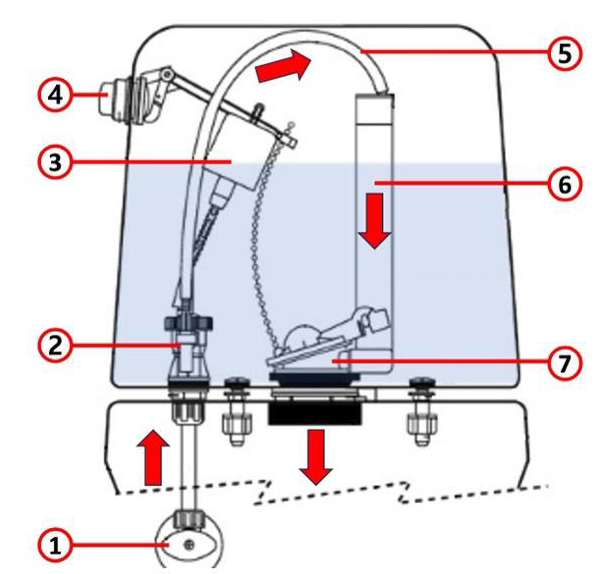 5
4
3
6
2
7
1