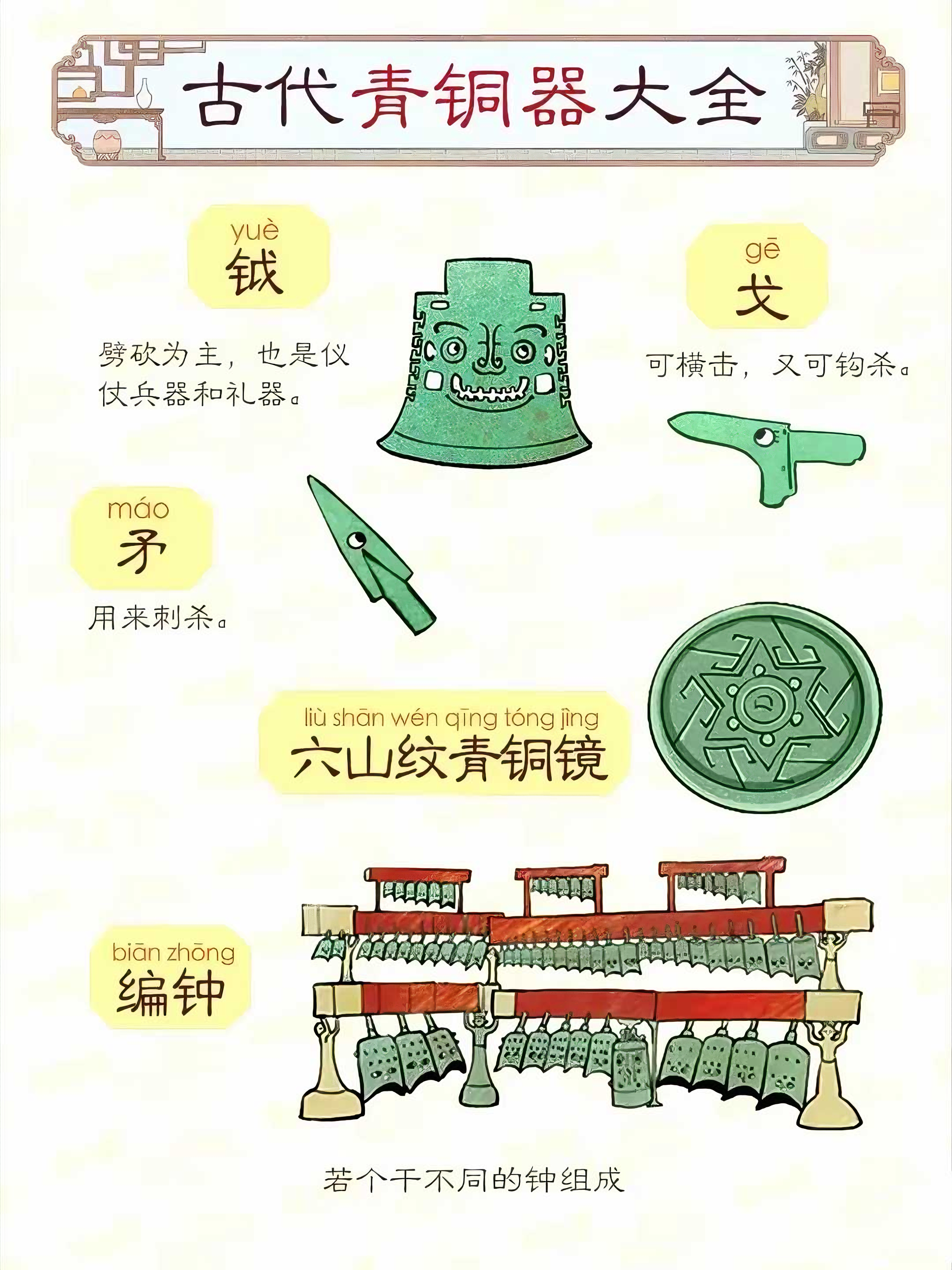 古代青铜器大全

yuè
钺

劈砍为主，也是仪仗兵器和礼器。

gē
戈

可横击，又可钩杀。

máo
矛

用来刺杀。

liù shān wén qīng tóng jìng
六山纹青铜镜

biān zhōng
编钟

若个干不同的钟组成