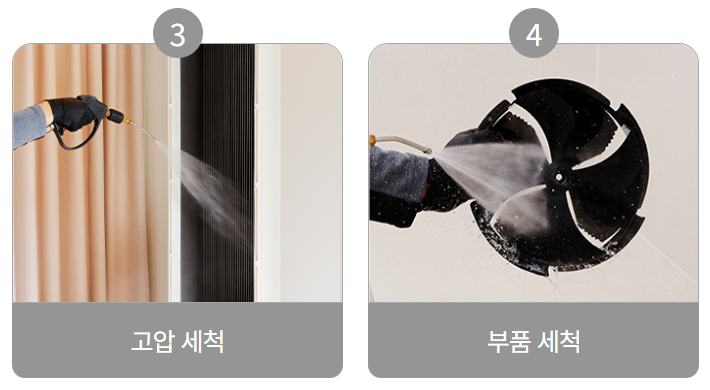 3

고압 세척

4

부품 세척