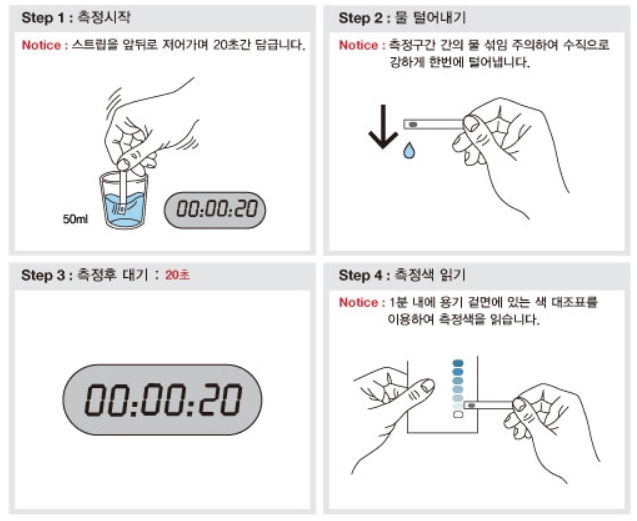 Step 1 : 측정시작

Notice : 스트립을 앞뒤로 저어가며 20초간 담급니다.

50ml

00:00:20

Step 2 : 물 털어내기

Notice : 측정구간 간의 물 섞임 주의하여 수직으로 강하게 한번에 털어냅니다.

Step 3 : 측정후 대기 : 20초

00:00:20

Step 4 : 측정색 읽기

Notice : 1분 내에 용기 겉면에 있는 색 대조표를 이용하여 측정색을 읽습니다.