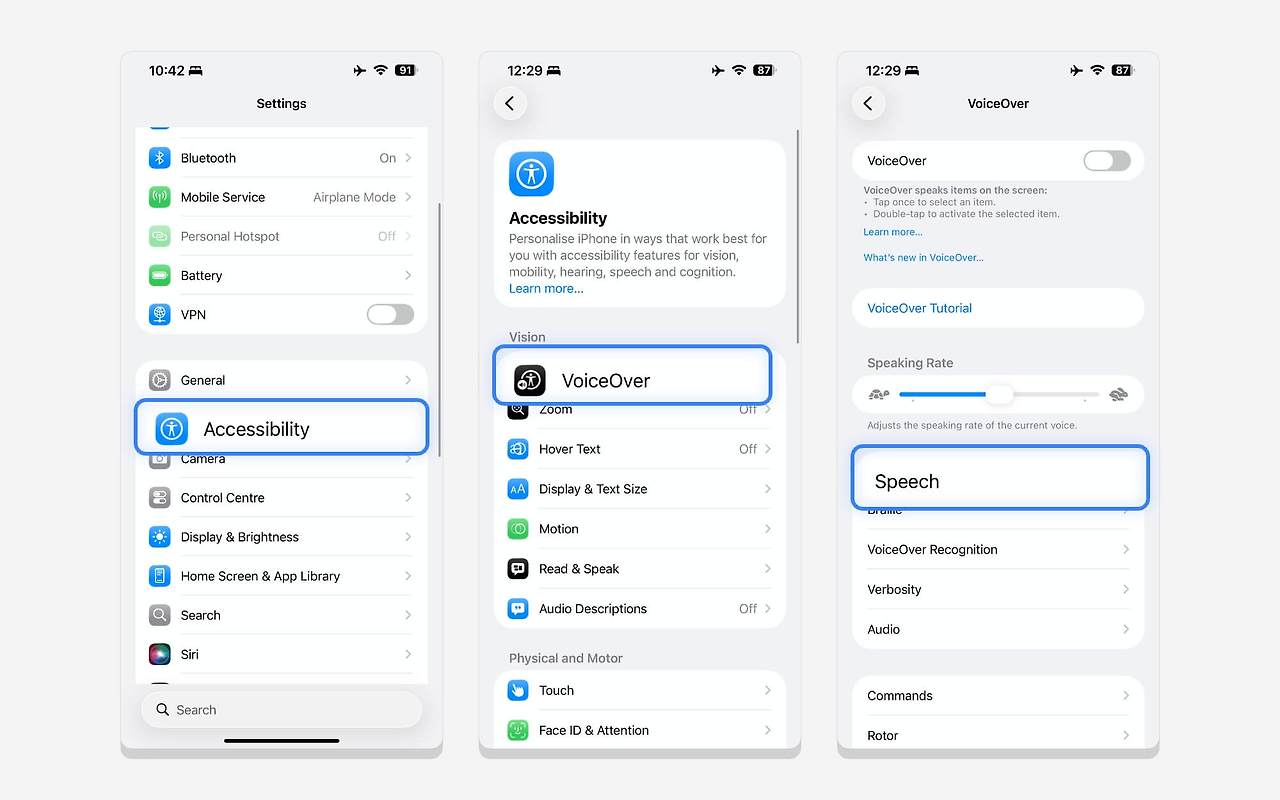 10:42 91

Settings

Bluetooth On

Mobile Service Airplane Mode

Personal Hotspot Off

Battery

VPN

General

Accessibility

Camera

Control Centre

Display & Brightness

Home Screen & App Library

Search

Siri

Search

12:29 87

Accessibility

Personalise iPhone in ways that work best for you with accessibility features for vision, mobility, hearing, speech and cognition. Learn more...

Vision

VoiceOver

Zoom Off

Hover Text Off

Display & Text Size

Motion

Read & Speak

Audio Descriptions Off

Physical and Motor

Touch

Face ID & Attention

12:29 87

VoiceOver

VoiceOver

VoiceOver speaks items on the screen:
• Tap once to select an item.
• Double-tap to activate the selected item.

Learn more...

What's new in VoiceOver...

VoiceOver Tutorial

Speaking Rate

Adjusts the speaking rate of the current voice.

Speech

Braille

VoiceOver Recognition

Verbosity

Audio

Commands

Rotor