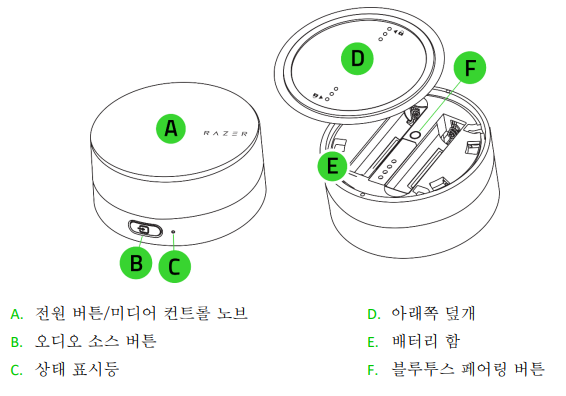 D
F
A
RAZER
E
B
C

A. 전원 버튼/미디어 컨트롤 노브
B. 오디오 소스 버튼
C. 상태 표시등

D. 아래쪽 덮개
E. 배터리 함
F. 블루투스 페어링 버튼