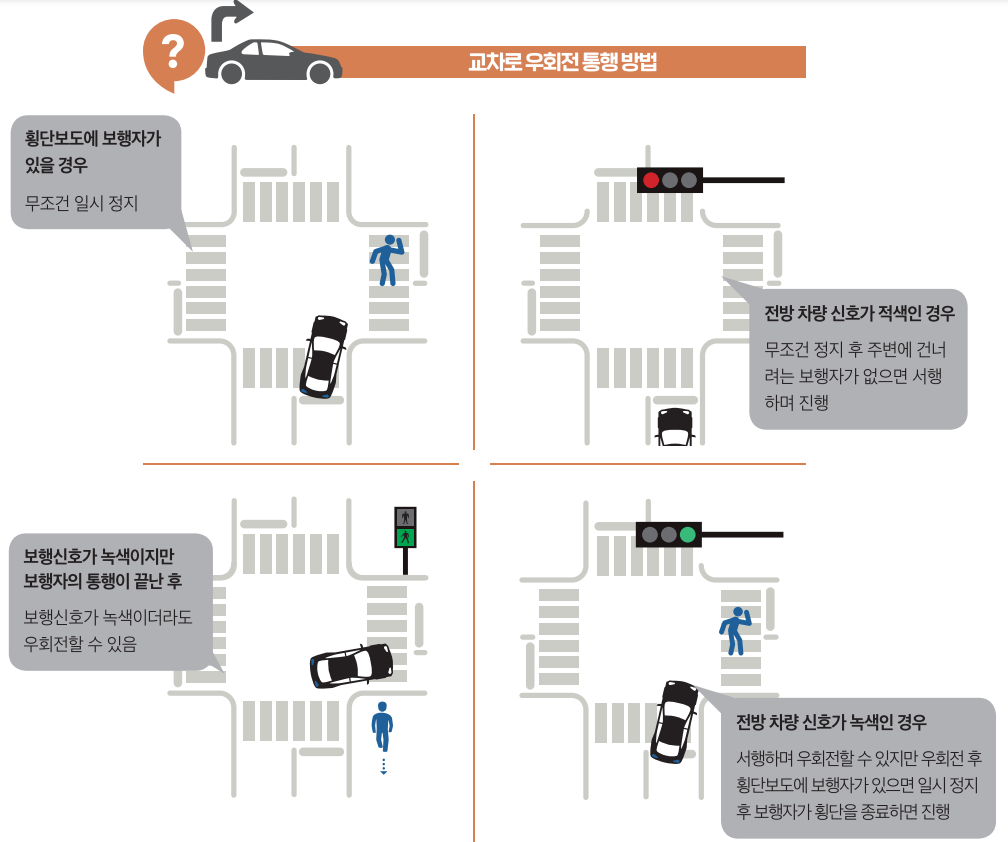 ?

교차로 우회전 통행 방법

횡단보도에 보행자가 있을 경우

무조건 일시 정지

전방 차량 신호가 적색인 경우

무조건 정지 후 주변에 건너려는 보행자가 없으면 서행하며 진행

보행신호가 녹색이지만 보행자의 통행이 끝난 후

보행신호가 녹색이더라도 우회전할 수 있음

전방 차량 신호가 녹색인 경우

서행하며 우회전할 수 있지만 우회전 후 횡단보도에 보행자가 있으면 일시 정지 후 보행자가 횡단을 종료하면 진행