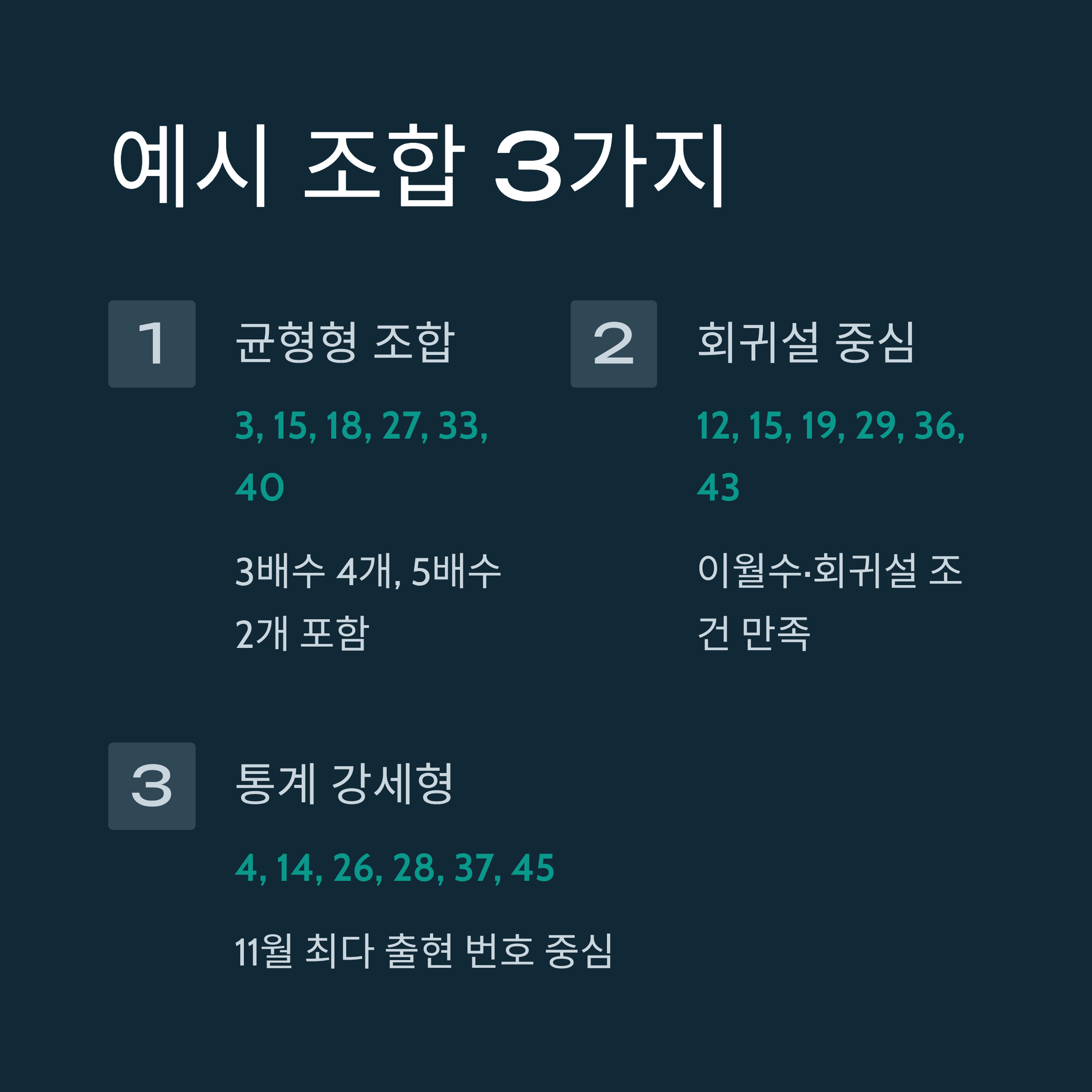 예시 조합 3가지

1

균형형 조합

3, 15, 18, 27, 33, 40

3배수 4개, 5배수 2개 포함

2

회귀설 중심

12, 15, 19, 29, 36, 43

이월수·회귀설 조건 만족

3

통계 강세형

4, 14, 26, 28, 37, 45

11월 최다 출현 번호 중심