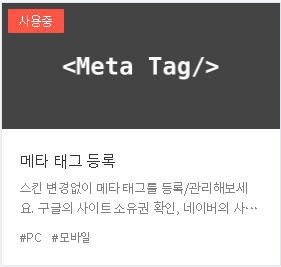 사용중

<Meta Tag/>

메타 태그 등록

스킨 변경없이 메타 태그를 등록/관리해보세요. 구글의 사이트 소유권 확인, 네이버의 사…

#PC #모바일