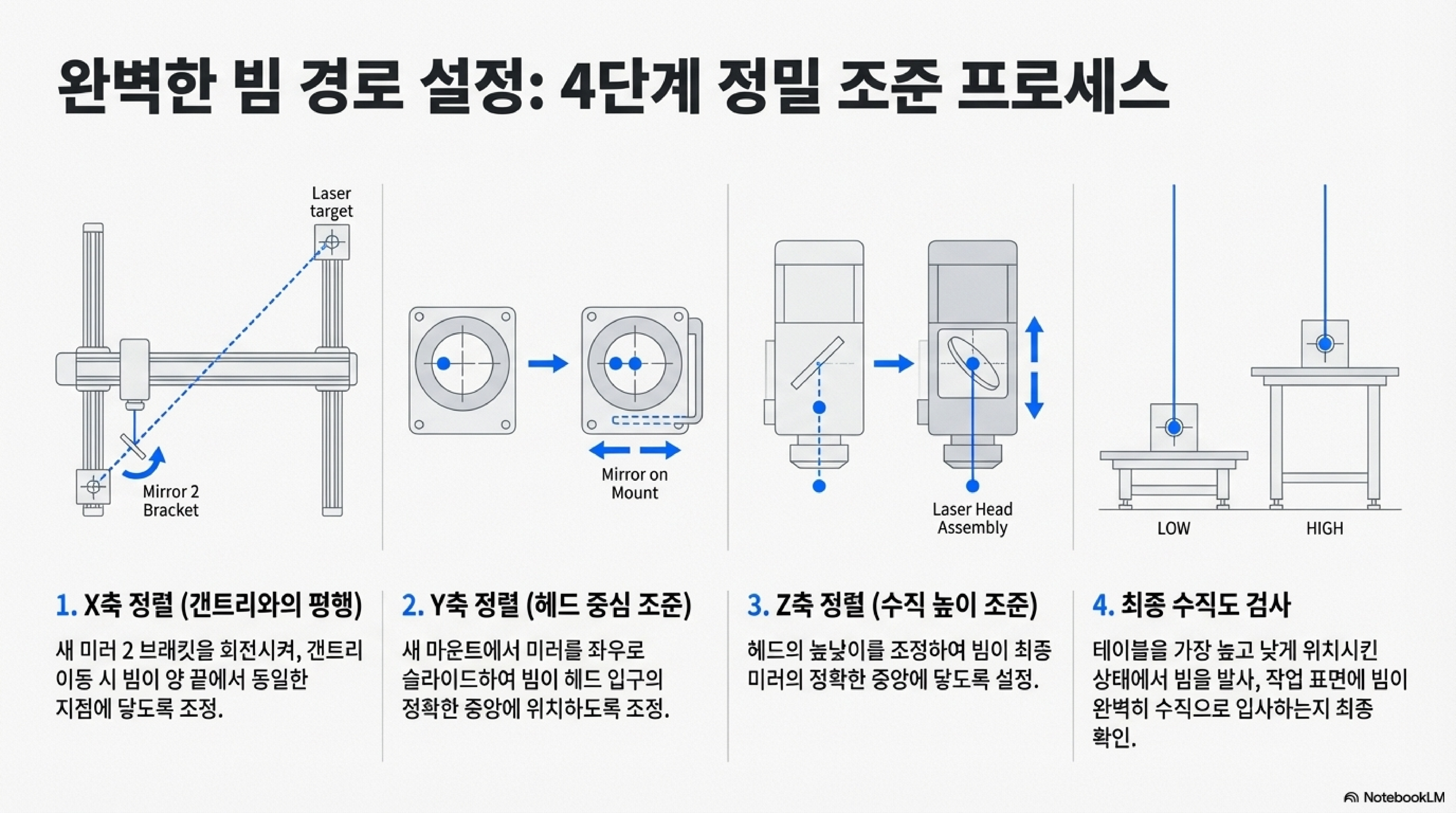 완벽한 빔 경로 설정: 4단계 정밀 조준 프로세스

Laser target

Mirror 2 Bracket

Mirror on Mount

Laser Head Assembly

LOW

HIGH

1. X축 정렬 (갠트리와의 평행)

새 미러 2 브래킷을 회전시켜, 갠트리 이동 시 빔이 양 끝에서 동일한 지점에 닿도록 조정.

2. Y축 정렬 (헤드 중심 조준)

새 마운트에서 미러를 좌우로 슬라이드하여 빔이 헤드 입구의 정확한 중앙에 위치하도록 조정.

3. Z축 정렬 (수직 높이 조준)

헤드의 높낮이를 조정하여 빔이 최종 미러의 정확한 중앙에 닿도록 설정.

4. 최종 수직도 검사

테이블을 가장 높고 낮게 위치시킨 상태에서 빔을 발사, 작업 표면에 빔이 완벽히 수직으로 입사하는지 최종 확인.

NotebookLM