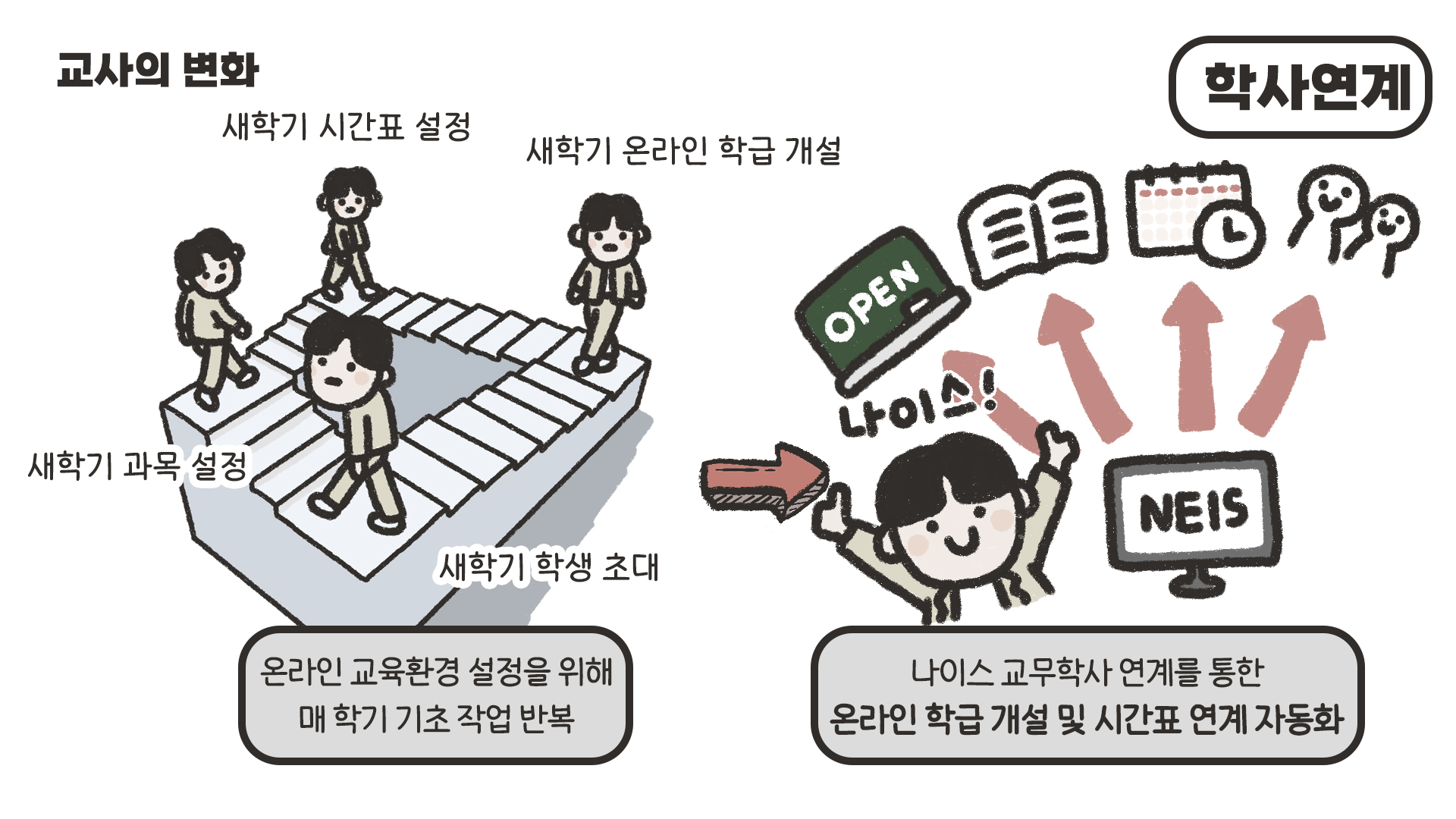 교사의 변화

학사연계

새학기 시간표 설정

새학기 온라인 학급 개설

새학기 과목 설정

새학기 학생 초대

OPEN

나이스!

NEIS

온라인 교육환경 설정을 위해
매 학기 기초 작업 반복

나이스 교무학사 연계를 통한
온라인 학급 개설 및 시간표 연계 자동화