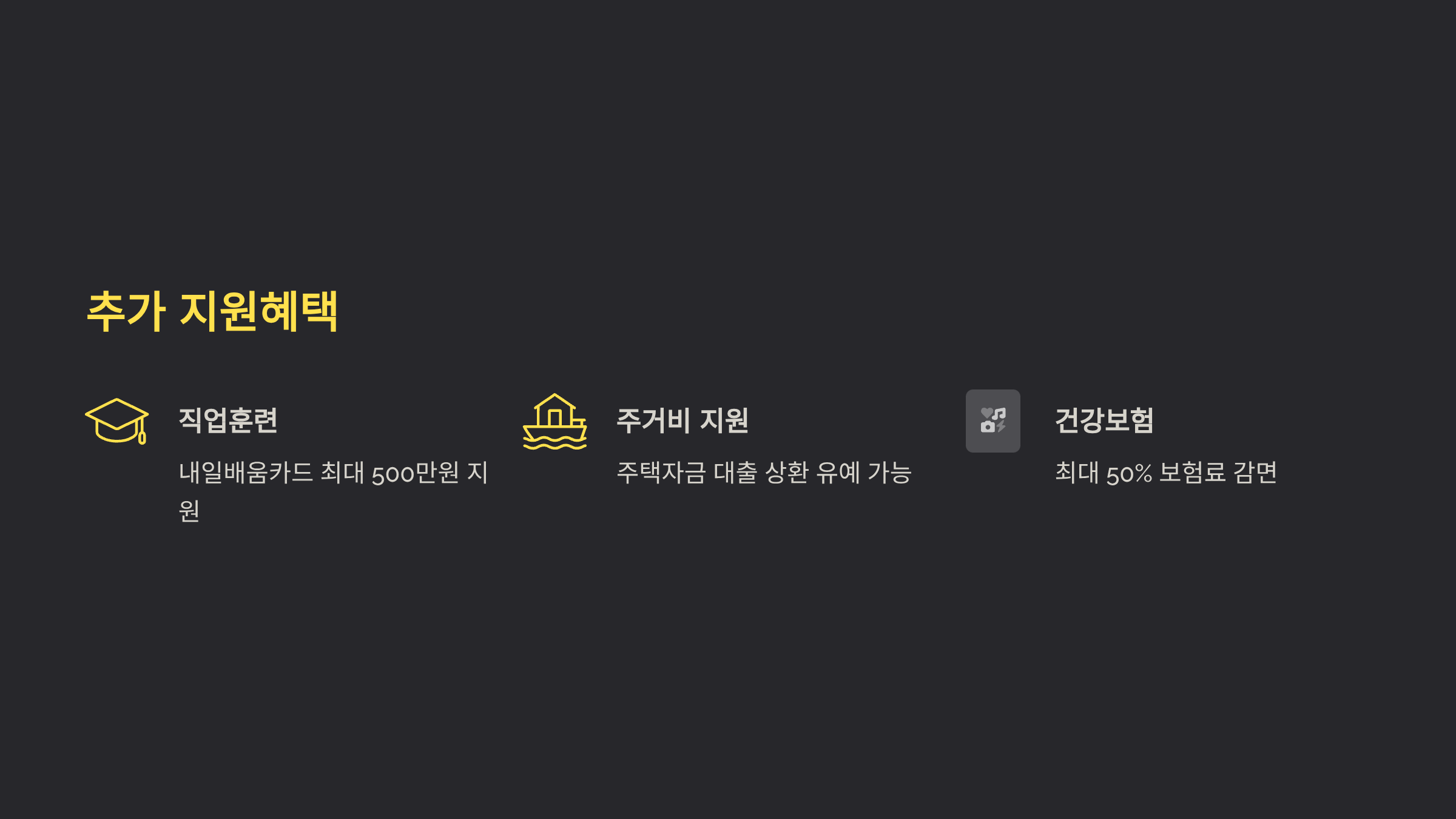 추가 지원혜택

직업훈련

내일배움카드 최대 500만원 지원

주거비 지원

주택자금 대출 상환 유예 가능

건강보험

최대 50% 보험료 감면