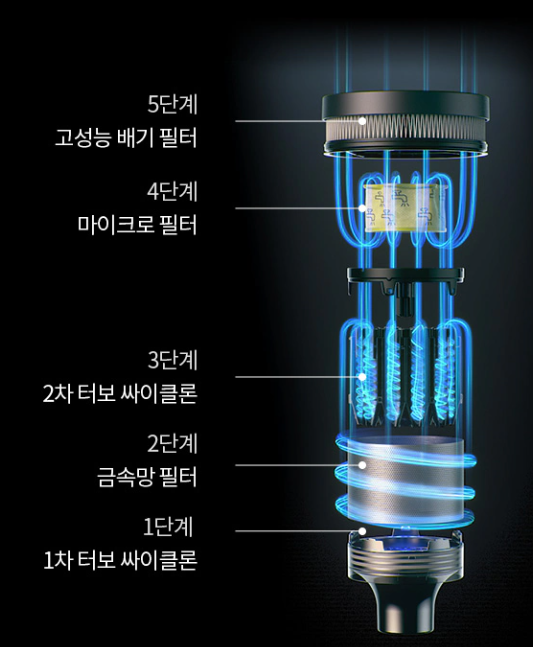 5단계
고성능 배기 필터

4단계
마이크로 필터

3단계
2차 터보 싸이클론

2단계
금속망 필터

1단계
1차 터보 싸이클론