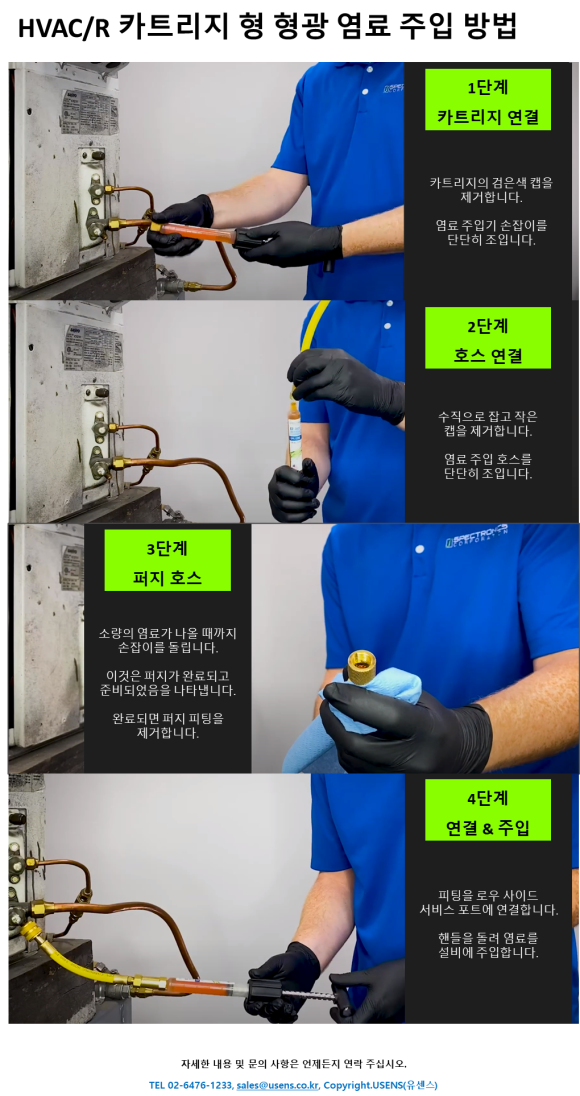 HVAC/R 카트리지 형 형광 염료 주입 방법

1단계
카트리지 연결

카트리지의 검은색 캡을 제거합니다.

염료 주입기 손잡이를 단단히 조입니다.

2단계
호스 연결

수직으로 잡고 작은 캡을 제거합니다.

염료 주입 호스를 단단히 조입니다.

3단계
퍼지 호스

소량의 염료가 나올 때까지 손잡이를 돌립니다.

이것은 퍼지가 완료되고 준비되었음을 나타냅니다.

완료되면 퍼지 피팅을 제거합니다.

SPECTRONICS CORPORATION

4단계
연결 & 주입

피팅을 로우 사이드 서비스 포트에 연결합니다.

핸들을 돌려 염료를 설비에 주입합니다.

자세한 내용 및 문의 사항은 언제든지 연락 주십시오.

TEL 02-6476-1233, sales@usens.co.kr, Copyright.USENS(유센스)