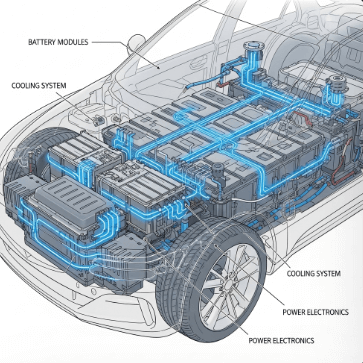 BATTERY MODULES

COOLING SYSTEM

COOLING SYSTEM

POWER ELECTRONICS

POWER ELECTRONICS