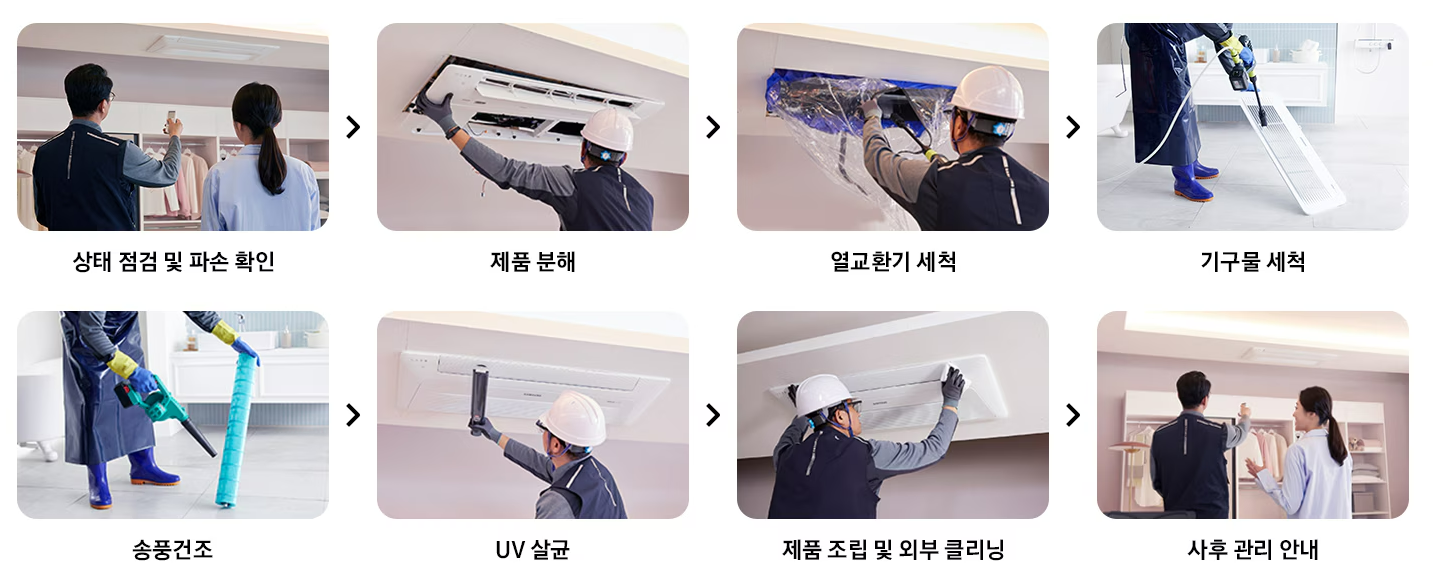 상태 점검 및 파손 확인

제품 분해

열교환기 세척

기구물 세척

송풍건조

UV 살균

제품 조립 및 외부 클리닝

사후 관리 안내