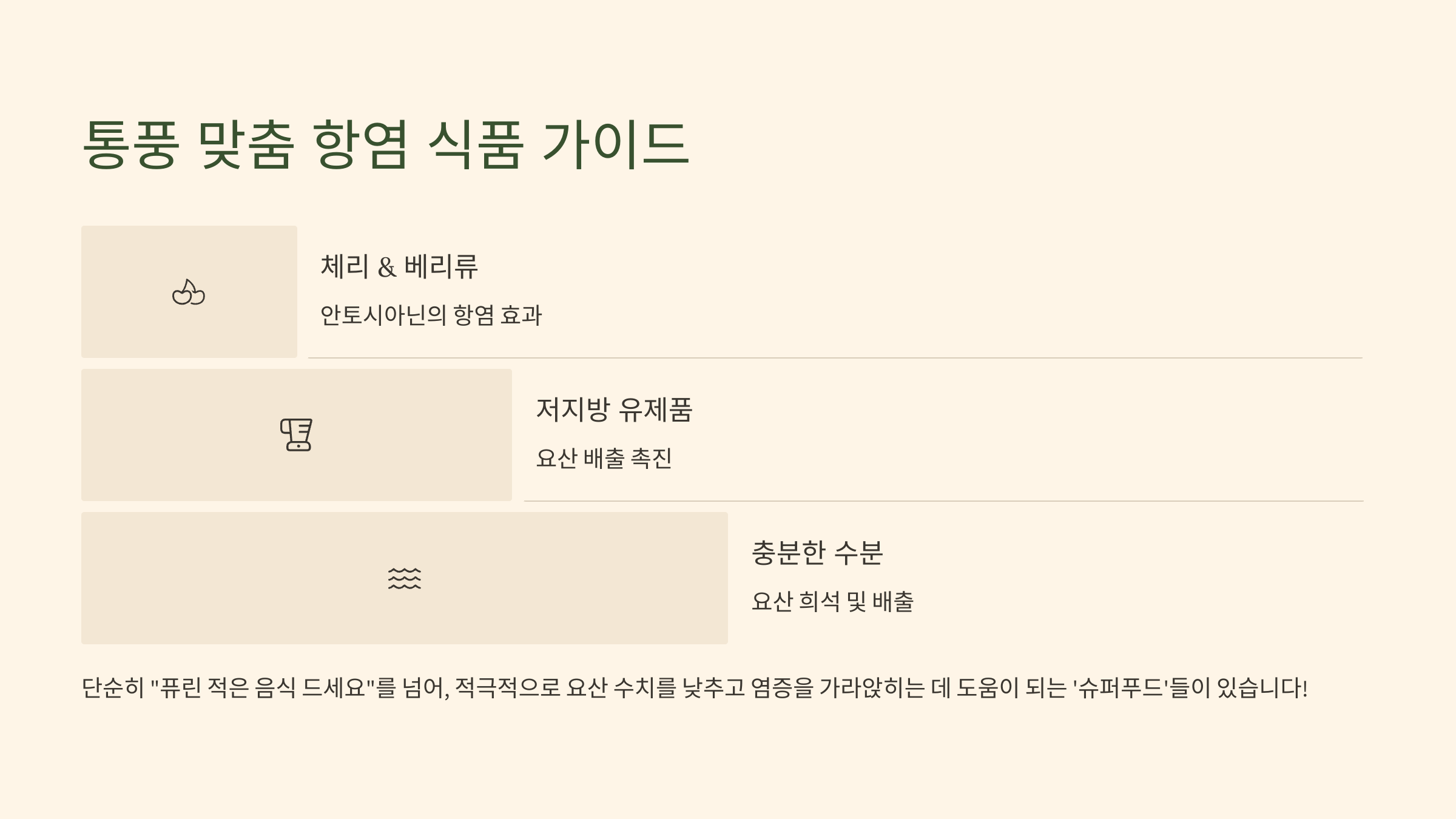 통풍 맞춤 항염 식품 가이드

체리 & 베리류

안토시아닌의 항염 효과

저지방 유제품

요산 배출 촉진

충분한 수분

요산 희석 및 배출

단순히 "퓨린 적은 음식 드세요"를 넘어, 적극적으로 요산 수치를 낮추고 염증을 가라앉히는 데 도움이 되는 '슈퍼푸드'들이 있습니다!