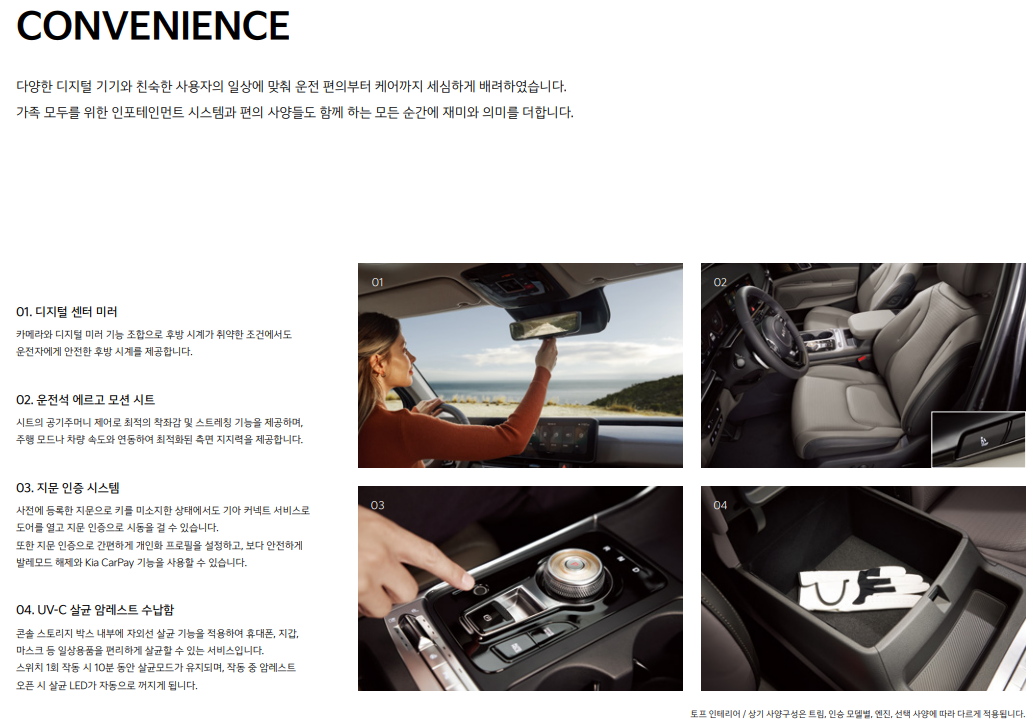 CONVENIENCE

다양한 디지털 기기와 친숙한 사용자의 일상에 맞춰 운전 편의부터 케어까지 세심하게 배려하였습니다.
가족 모두를 위한 인포테인먼트 시스템과 편의 사양들도 함께 하는 모든 순간에 재미와 의미를 더합니다.

01. 디지털 센터 미러

카메라와 디지털 미러 기능 조합으로 후방 시계가 취약한 조건에서도 운전자에게 안전한 후방 시계를 제공합니다.

02. 운전석 에르고 모션 시트

시트의 공기주머니 제어로 최적의 착좌감 및 스트레칭 기능을 제공하며, 주행 모드나 차량 속도와 연동하여 최적화된 측면 지지력을 제공합니다.

03. 지문 인증 시스템

사전에 등록한 지문으로 키를 미소지한 상태에서도 기아 커넥트 서비스로 도어를 열고 지문 인증으로 시동을 걸 수 있습니다.
또한 지문 인증으로 간편하게 개인화 프로필을 설정하고, 보다 안전하게 발레모드 해제와 Kia CarPay 기능을 사용할 수 있습니다.

04. UV-C 살균 암레스트 수납함

콘솔 스토리지 박스 내부에 자외선 살균 기능을 적용하여 휴대폰, 지갑, 마스크 등 일상용품을 편리하게 살균할 수 있는 서비스입니다.
스위치 1회 작동 시 10분 동안 살균모드가 유지되며, 작동 중 암레스트 오픈 시 살균 LED가 자동으로 꺼지게 됩니다.

01

02

03

04

토프 인테리어 / 상기 사양구성은 트림, 인승 모델별, 엔진, 선택 사양에 따라 다르게 적용됩니다.