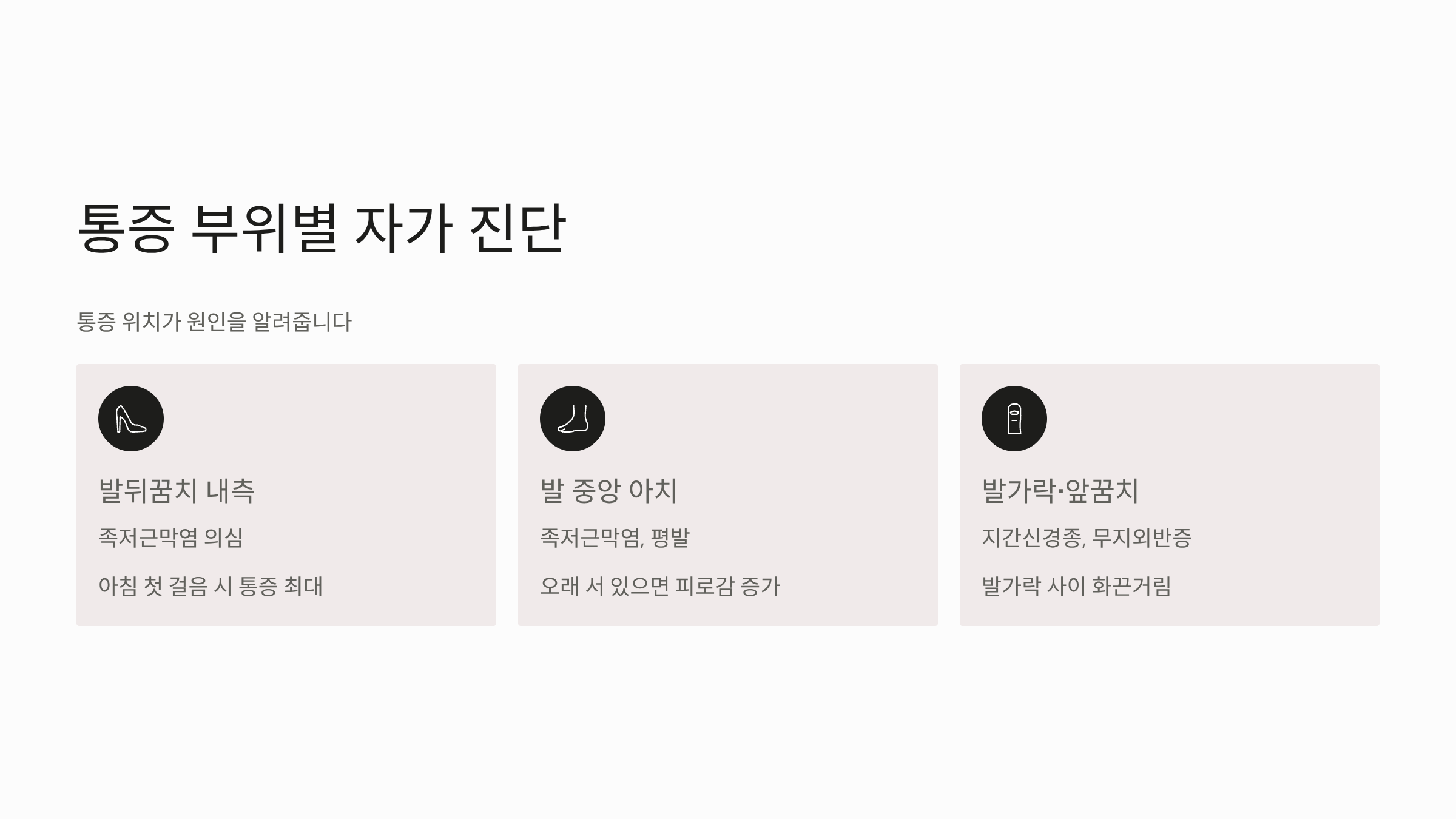 통증 부위별 자가 진단

통증 위치가 원인을 알려줍니다

발뒤꿈치 내측

족저근막염 의심

아침 첫 걸음 시 통증 최대

발 중앙 아치

족저근막염, 평발

오래 서 있으면 피로감 증가

발가락·앞꿈치

지간신경종, 무지외반증

발가락 사이 화끈거림