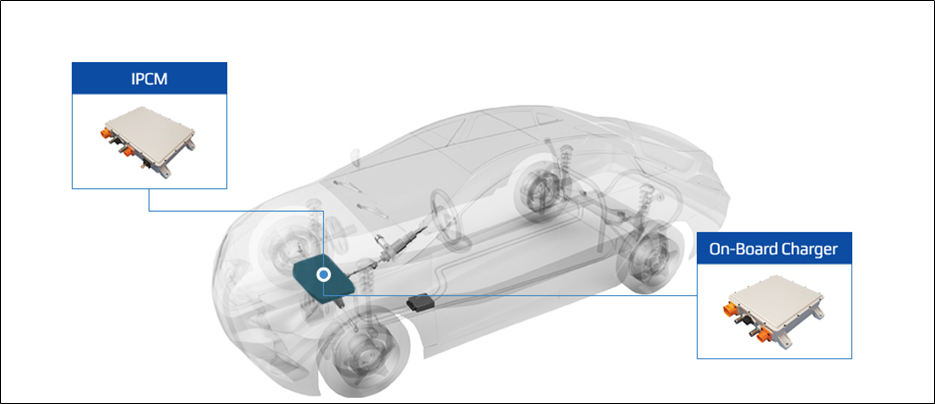 IPCM

On-Board Charger