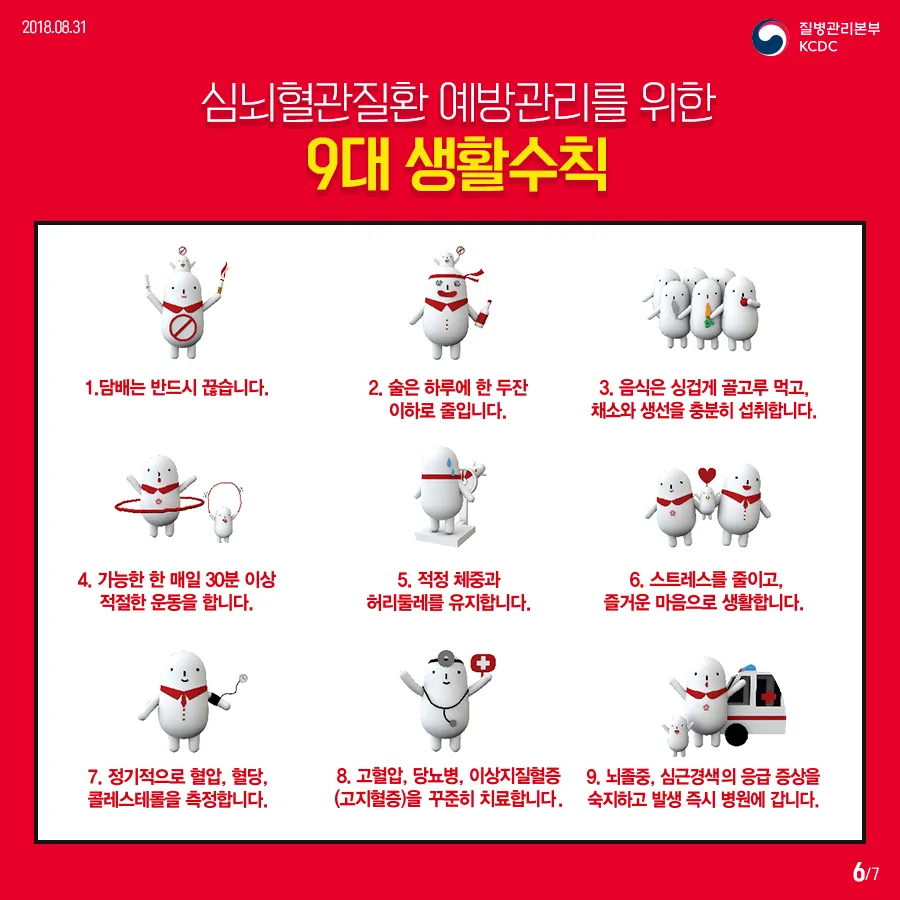 2018.08.31

질병관리본부
KCDC

심뇌혈관질환 예방관리를 위한
9대 생활수칙

1.담배는 반드시 끊습니다.

2. 술은 하루에 한 두잔 이하로 줄입니다.

3. 음식은 싱겁게 골고루 먹고, 채소와 생선을 충분히 섭취합니다.

4. 가능한 한 매일 30분 이상 적절한 운동을 합니다.

5. 적정 체중과 허리둘레를 유지합니다.

6. 스트레스를 줄이고, 즐거운 마음으로 생활합니다.

7. 정기적으로 혈압, 혈당, 콜레스테롤을 측정합니다.

8. 고혈압, 당뇨병, 이상지질혈증 (고지혈증)을 꾸준히 치료합니다.

9. 뇌졸중, 심근경색의 응급 증상을 숙지하고 발생 즉시 병원에 갑니다.

6/7