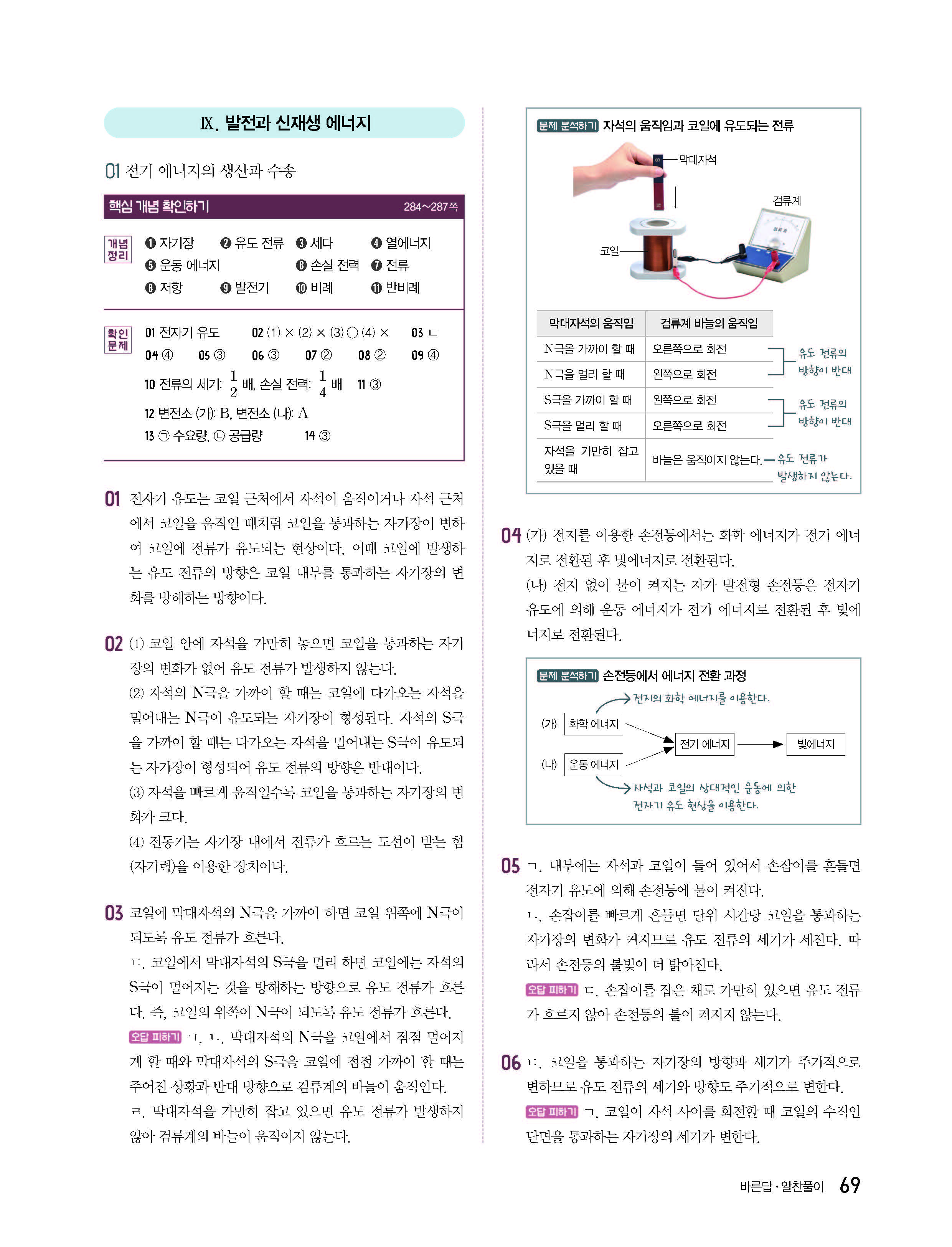 Ⅸ. 발전과 신재생 에너지

01 전기 에너지의 생산과 수송

핵심 개념 확인하기 284~287쪽

개념 정리 ❶ 자기장 ❷ 유도 전류 ❸ 세다 ❹ 열에너지 ❺ 운동 에너지 ❻ 손실 전력 ❼ 전류 ❽ 저항 ❾ 발전기 ❿ 비례 ⓫ 반비례

확인 문제 01 전자기 유도 02 (1) × (2) × (3) ○ (4) × 03 ㄷ 04 ④ 05 ③ 06 ③ 07 ② 08 ② 09 ④ 10 전류의 세기: $\frac{1}{2}$배, 손실 전력: $\frac{1}{4}$배 11 ③ 12 변전소 (가): B, 변전소 (나): A 13 ㉠ 수요량, ㉡ 공급량 14 ③

01 전자기 유도는 코일 근처에서 자석이 움직이거나 자석 근처에서 코일을 움직일 때처럼 코일을 통과하는 자기장이 변하여 코일에 전류가 유도되는 현상이다. 이때 코일에 발생하는 유도 전류의 방향은 코일 내부를 통과하는 자기장의 변화를 방해하는 방향이다.

02 (1) 코일 안에 자석을 가만히 놓으면 코일을 통과하는 자기장의 변화가 없어 유도 전류가 발생하지 않는다.
(2) 자석의 N극을 가까이 할 때는 코일에 다가오는 자석을 밀어내는 N극이 유도되는 자기장이 형성된다. 자석의 S극을 가까이 할 때는 다가오는 자석을 밀어내는 S극이 유도되는 자기장이 형성되어 유도 전류의 방향은 반대이다.
(3) 자석을 빠르게 움직일수록 코일을 통과하는 자기장의 변화가 크다.
(4) 전동기는 자기장 내에서 전류가 흐르는 도선이 받는 힘(자기력)을 이용한 장치이다.

03 코일에 막대자석의 N극을 가까이 하면 코일 위쪽에 N극이 되도록 유도 전류가 흐른다.
ㄷ. 코일에서 막대자석의 S극을 멀리 하면 코일에는 자석의 S극이 멀어지는 것을 방해하는 방향으로 유도 전류가 흐른다. 즉, 코일의 위쪽이 N극이 되도록 유도 전류가 흐른다.
오답 피하기 ㄱ, ㄴ. 막대자석의 N극을 코일에서 점점 멀어지게 할 때와 막대자석의 S극을 코일에 점점 가까이 할 때는 주어진 상황과 반대 방향으로 검류계의 바늘이 움직인다.
ㄹ. 막대자석을 가만히 잡고 있으면 유도 전류가 발생하지 않아 검류계의 바늘이 움직이지 않는다.

문제 분석하기 자석의 움직임과 코일에 유도되는 전류

막대자석
검류계
코일

| 막대자석의 움직임 | 검류계 바늘의 움직임 |
|---|---|
| N극을 가까이 할 때 | 오른쪽으로 회전 |
| N극을 멀리 할 때 | 왼쪽으로 회전 |
| S극을 가까이 할 때 | 왼쪽으로 회전 |
| S극을 멀리 할 때 | 오른쪽으로 회전 |
| 자석을 가만히 잡고 있을 때 | 바늘은 움직이지 않는다. |

유도 전류의 방향이 반대
유도 전류의 방향이 반대
유도 전류가 발생하지 않는다.

04 (가) 전지를 이용한 손전등에서는 화학 에너지가 전기 에너지로 전환된 후 빛에너지로 전환된다.
(나) 전지 없이 불이 켜지는 자가 발전형 손전등은 전자기 유도에 의해 운동 에너지가 전기 에너지로 전환된 후 빛에너지로 전환된다.

문제 분석하기 손전등에서 에너지 전환 과정

전지의 화학 에너지를 이용한다.
(가) 화학 에너지
(나) 운동 에너지
전기 에너지
빛에너지
자석과 코일의 상대적인 운동에 의한 전자기 유도 현상을 이용한다.

05 ㄱ. 내부에는 자석과 코일이 들어 있어서 손잡이를 흔들면 전자기 유도에 의해 손전등에 불이 켜진다.
ㄴ. 손잡이를 빠르게 흔들면 단위 시간당 코일을 통과하는 자기장의 변화가 커지므로 유도 전류의 세기가 세진다. 따라서 손전등의 불빛이 더 밝아진다.
오답 피하기 ㄷ. 손잡이를 잡은 채로 가만히 있으면 유도 전류가 흐르지 않아 손전등의 불이 켜지지 않는다.

06 ㄷ. 코일을 통과하는 자기장의 방향과 세기가 주기적으로 변하므로 유도 전류의 세기와 방향도 주기적으로 변한다.
오답 피하기 ㄱ. 코일이 자석 사이를 회전할 때 코일의 수직인 단면을 통과하는 자기장의 세기가 변한다.

바른답·알찬풀이 69