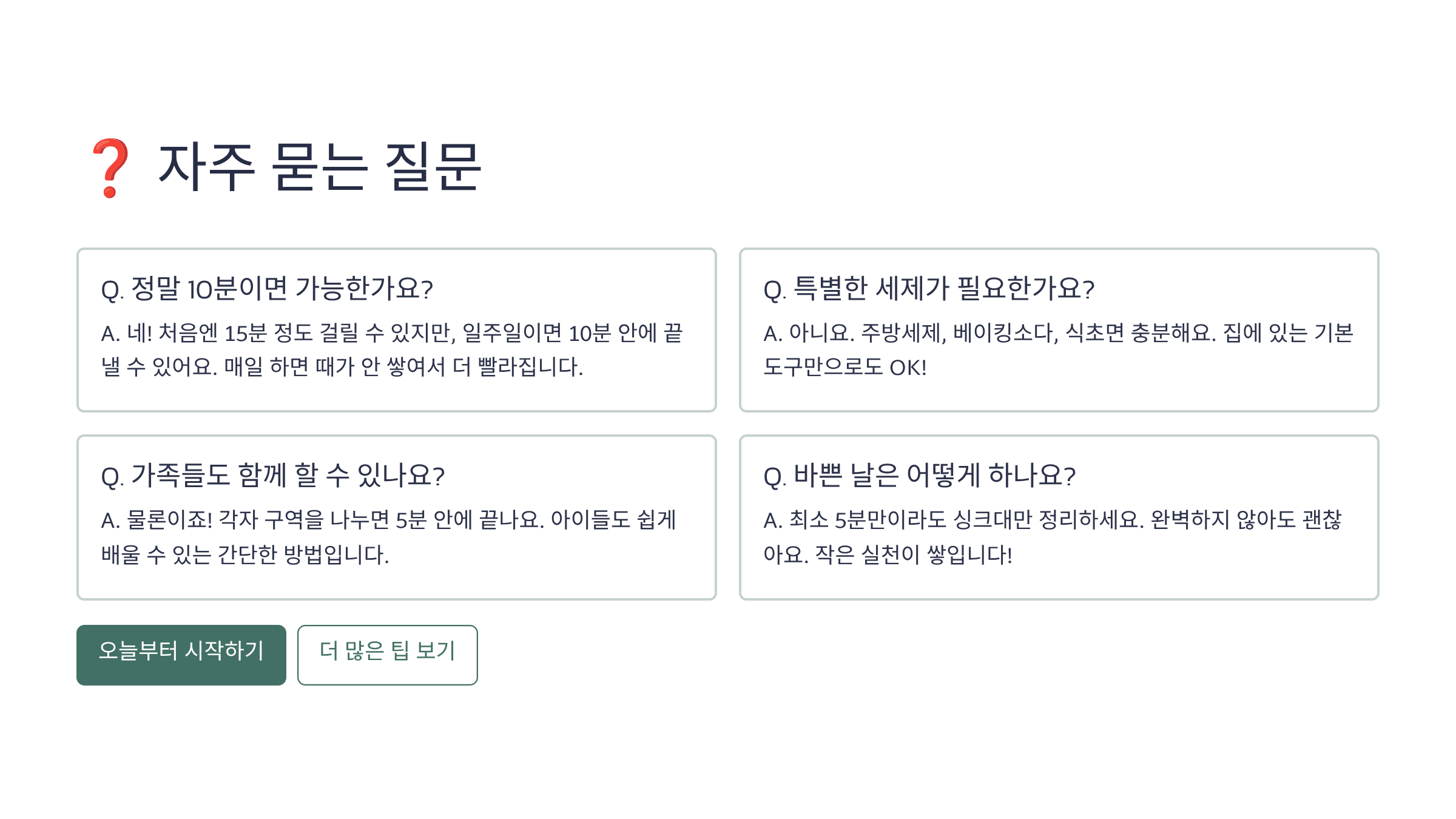 ❓ 자주 묻는 질문

Q. 정말 10분이면 가능한가요?

A. 네! 처음엔 15분 정도 걸릴 수 있지만, 일주일이면 10분 안에 끝낼 수 있어요. 매일 하면 때가 안 쌓여서 더 빨라집니다.

Q. 특별한 세제가 필요한가요?

A. 아니요. 주방세제, 베이킹소다, 식초면 충분해요. 집에 있는 기본 도구만으로도 OK!

Q. 가족들도 함께 할 수 있나요?

A. 물론이죠! 각자 구역을 나누면 5분 안에 끝나요. 아이들도 쉽게 배울 수 있는 간단한 방법입니다.

Q. 바쁜 날은 어떻게 하나요?

A. 최소 5분만이라도 싱크대만 정리하세요. 완벽하지 않아도 괜찮아요. 작은 실천이 쌓입니다!

오늘부터 시작하기

더 많은 팁 보기