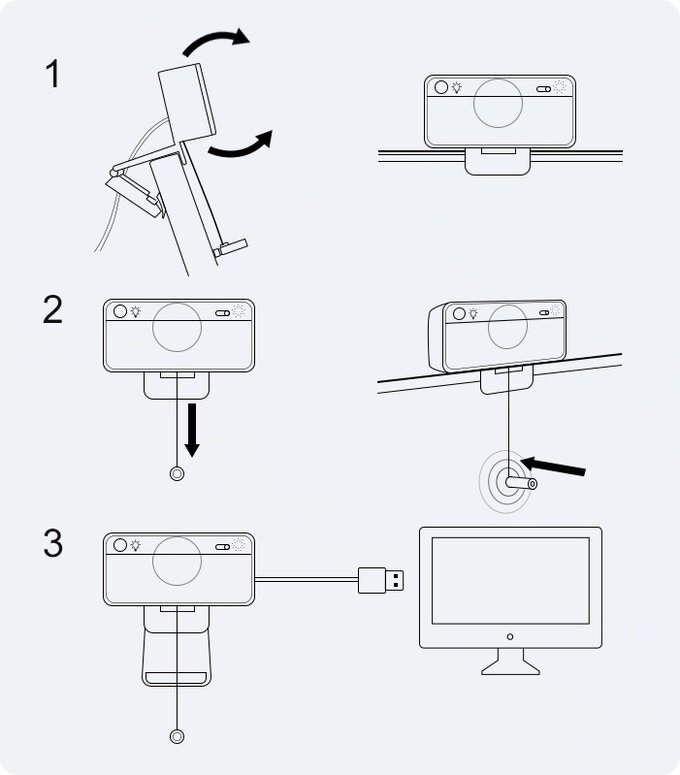 1

2

3